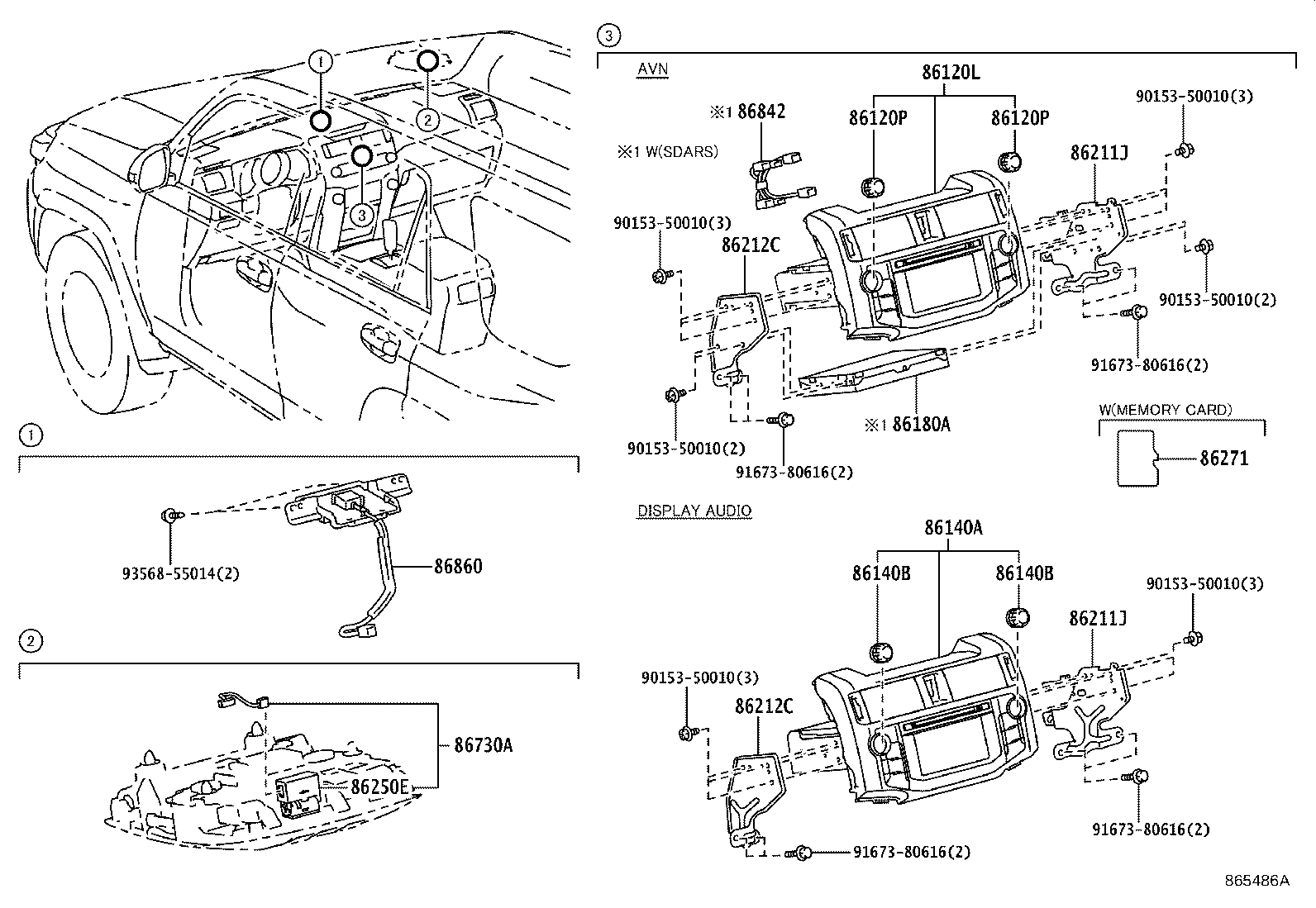 1
2
3

1

93568-55014(2)
86860

2

86730A
86250E

3

AVN
86120L
※1 86842
86120P
86120P
90153-50010(3)
※1 W(SDARS)
86211J
90153-50010(3)
86212C
90153-50010(2)
91673-80616(2)
90153-50010(2)
91673-80616(2)
※1 86180A
W(MEMORY CARD)
86271

DISPLAY AUDIO
86140A
86140B
86140B
90153-50010(3)
86211J
90153-50010(3)
86212C
91673-80616(2)
91673-80616(2)

865486A