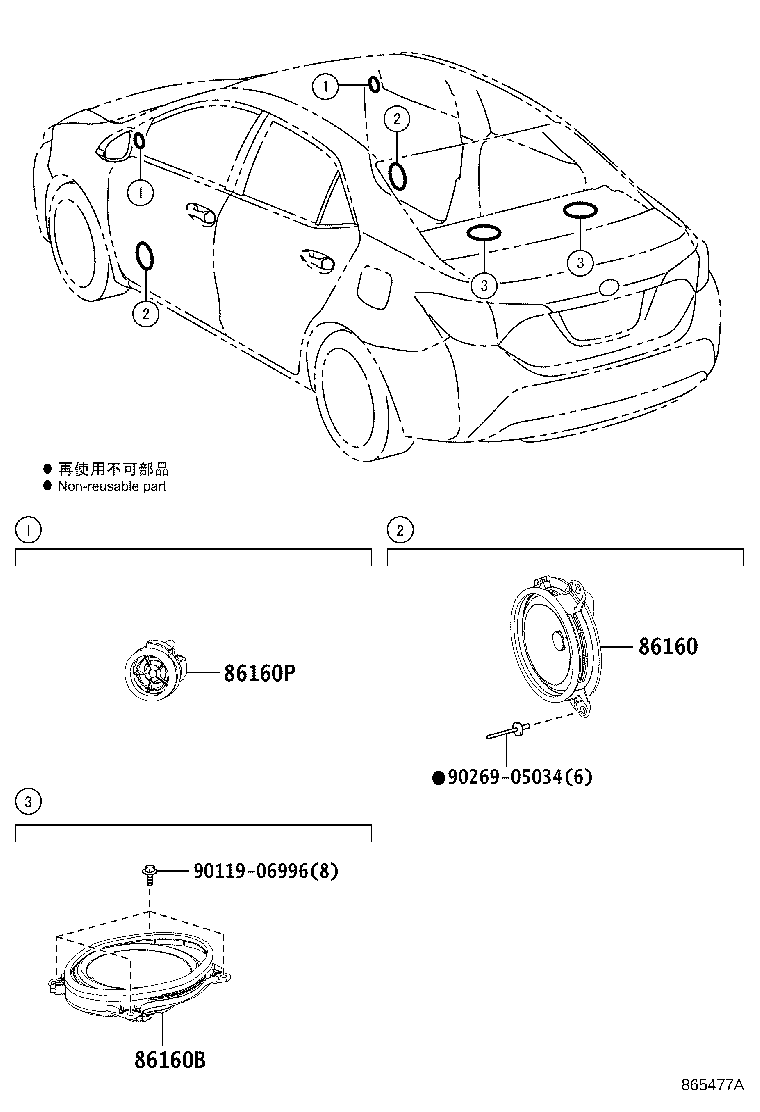 1
2
1
2
3
3

● 再使用不可部品
● Non-reusable part

1

86160P

2

86160

●90269-05034(6)

3

90119-06996(8)

86160B

865477A