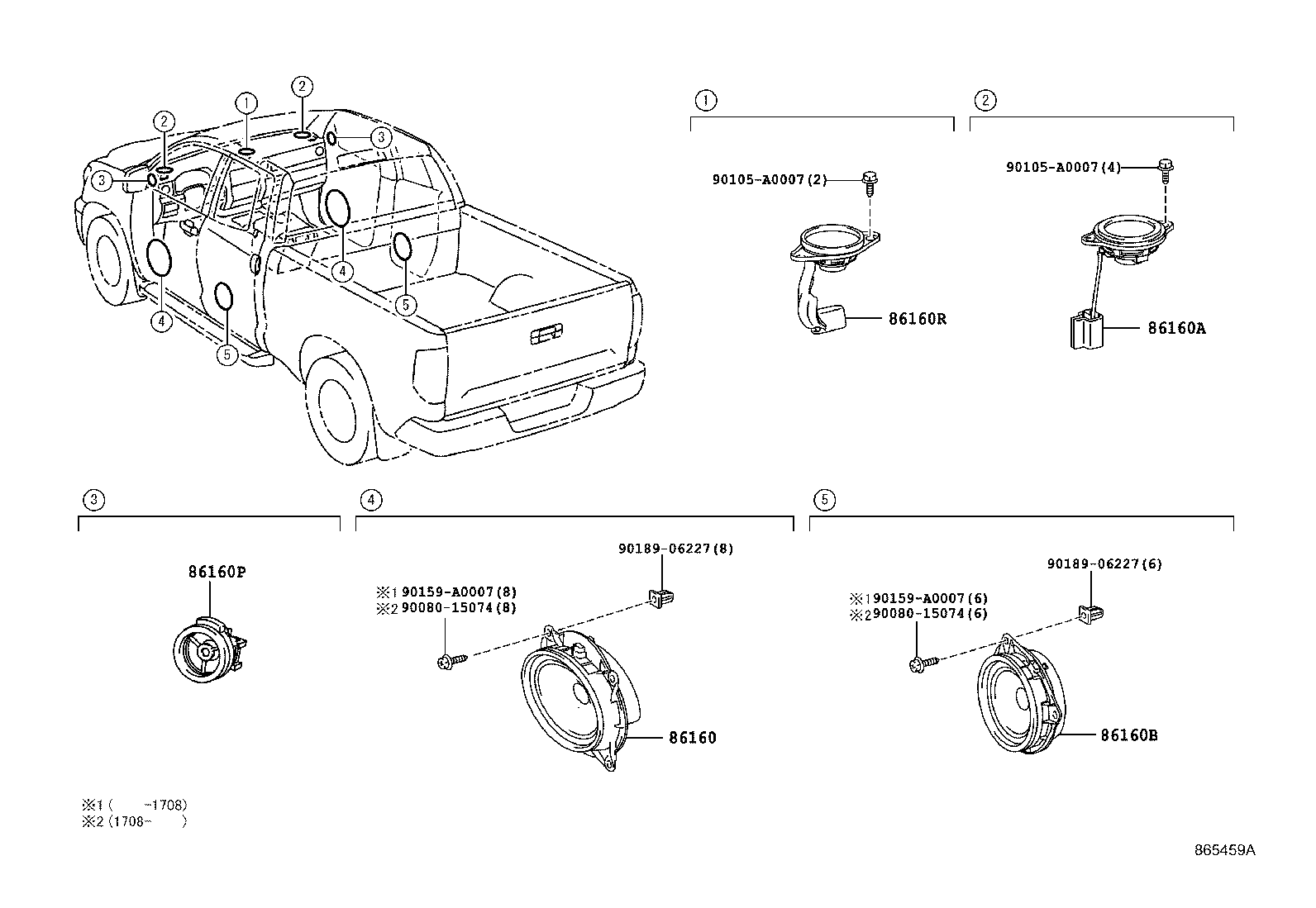 2
1
2
3
3
4
5
4
5

1
90105-A0007(2)
86160R

2
90105-A0007(4)
86160A

3
86160P

4
90189-06227(8)
※1 90159-A0007(8)
※2 90080-15074(8)
86160

5
90189-06227(6)
※1 90159-A0007(6)
※2 90080-15074(6)
86160B

※1 ( -1708)
※2 (1708- )

865459A