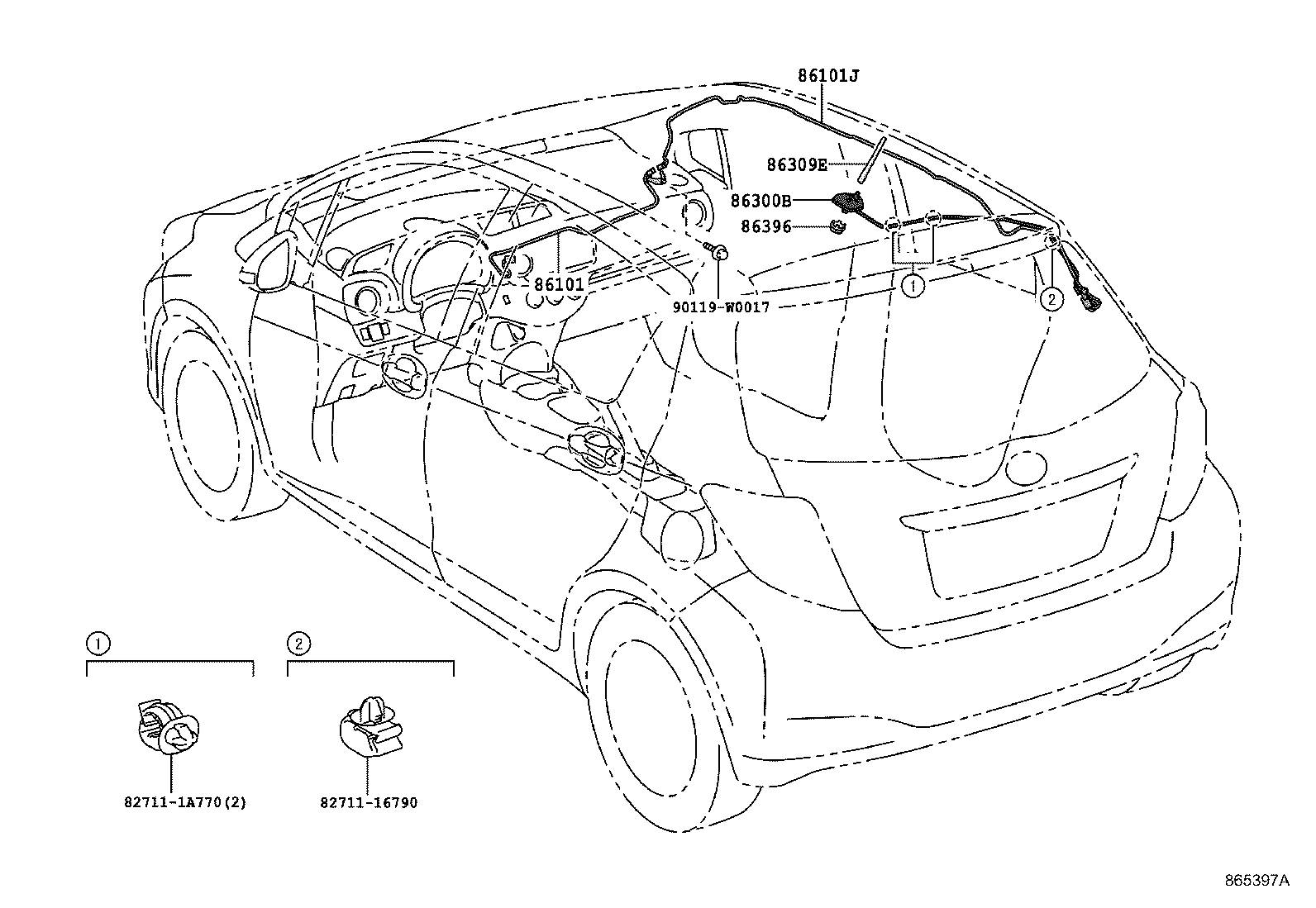 86101J

86309E

86300B

86396

86101

90119-W0017

1

2

1

2

82711-1A770(2)

82711-16790

865397A