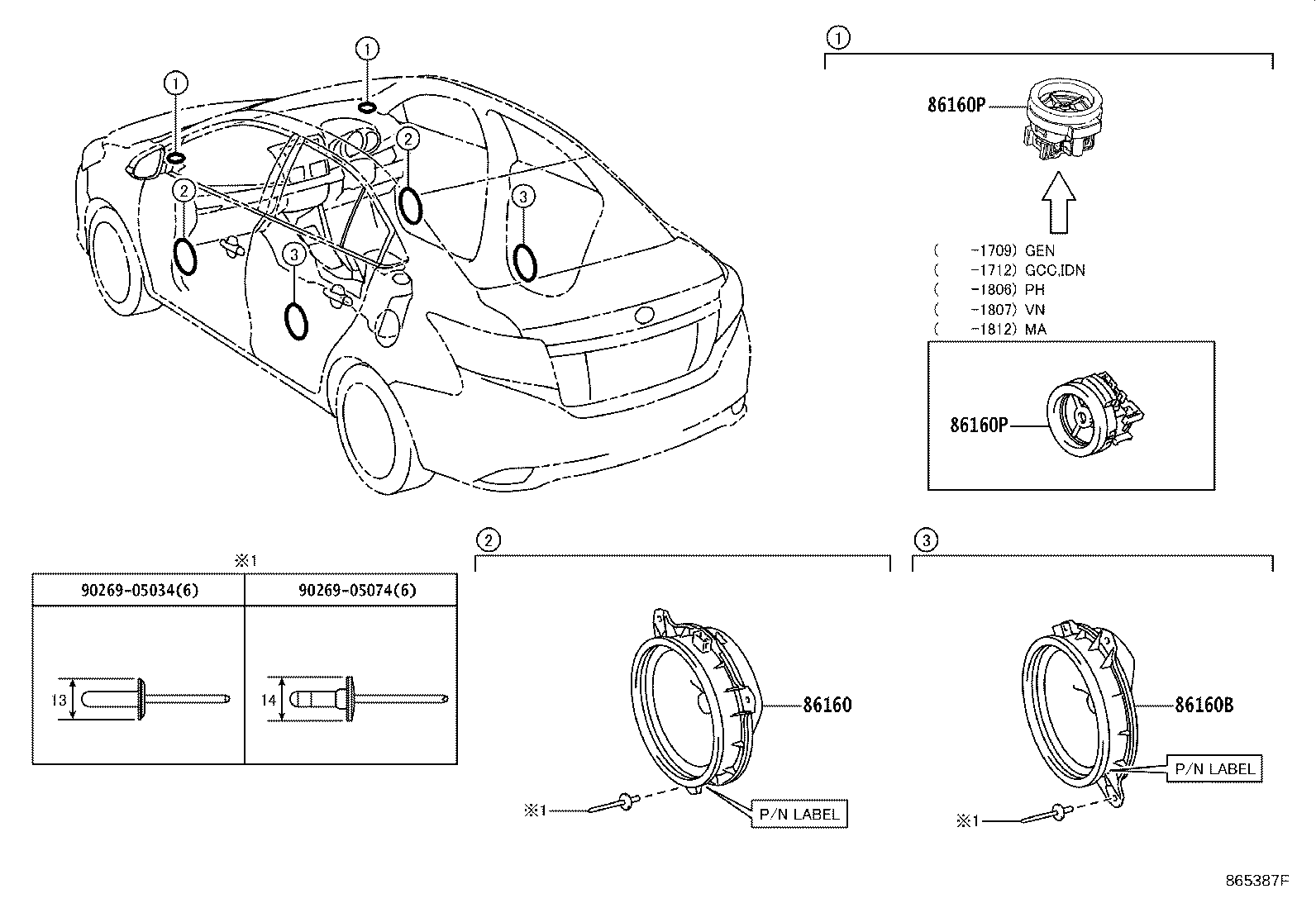 1
1
2
2
3
3

1
86160P
( -1709) GEN
( -1712) GCC,IDN
( -1806) PH
( -1807) VN
( -1812) MA
86160P

※1
| 90269-05034(6) | 90269-05074(6) |
|---|---|
| 13 | 14 |

2
86160
※1
P/N LABEL

3
86160B
P/N LABEL
※1

865387F