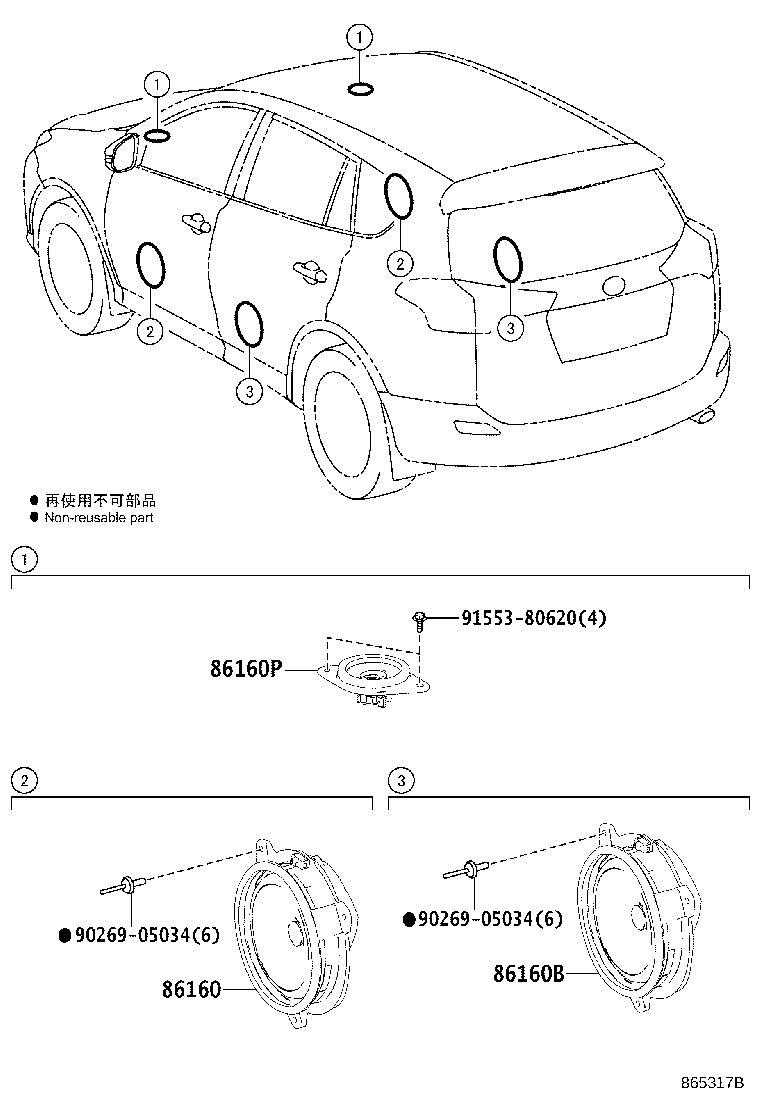 1
1
2
2
3
3

● 再使用不可部品
● Non-reusable part

1

91553-80620(4)
86160P

2

●90269-05034(6)
86160

3

●90269-05034(6)
86160B

865317B