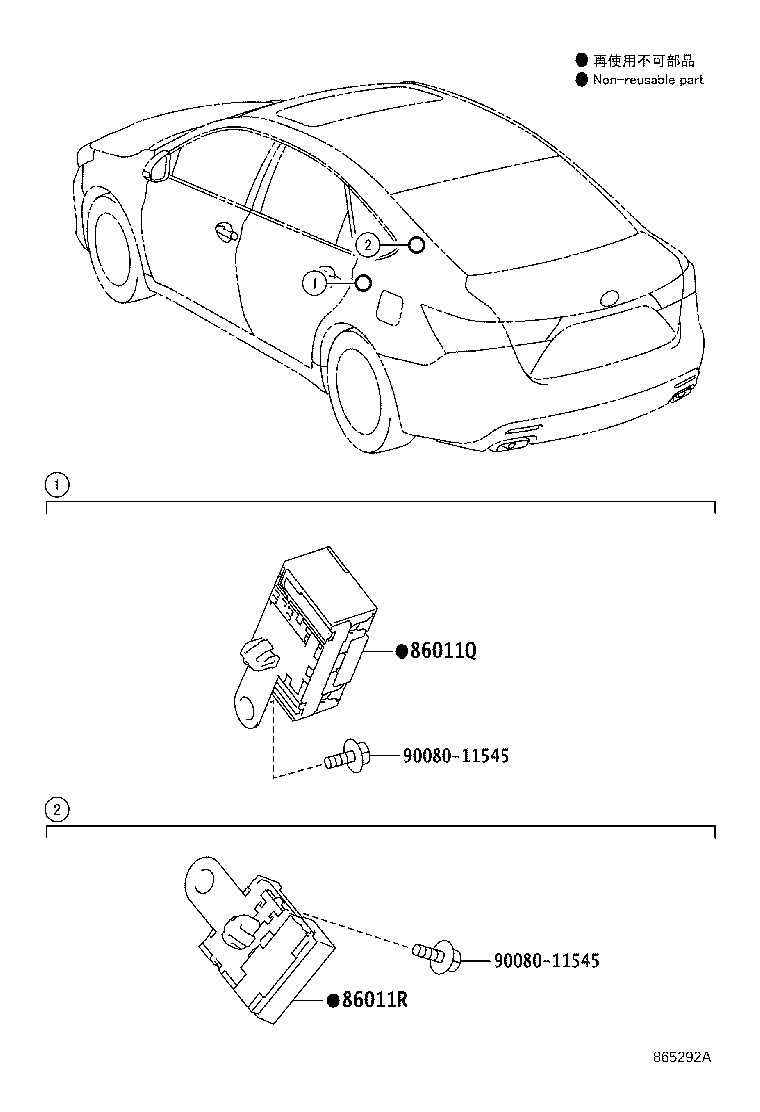 ● 再使用不可部品
● Non-reusable part

2
1

1

●86011Q

90080-11545

2

90080-11545

●86011R

865292A