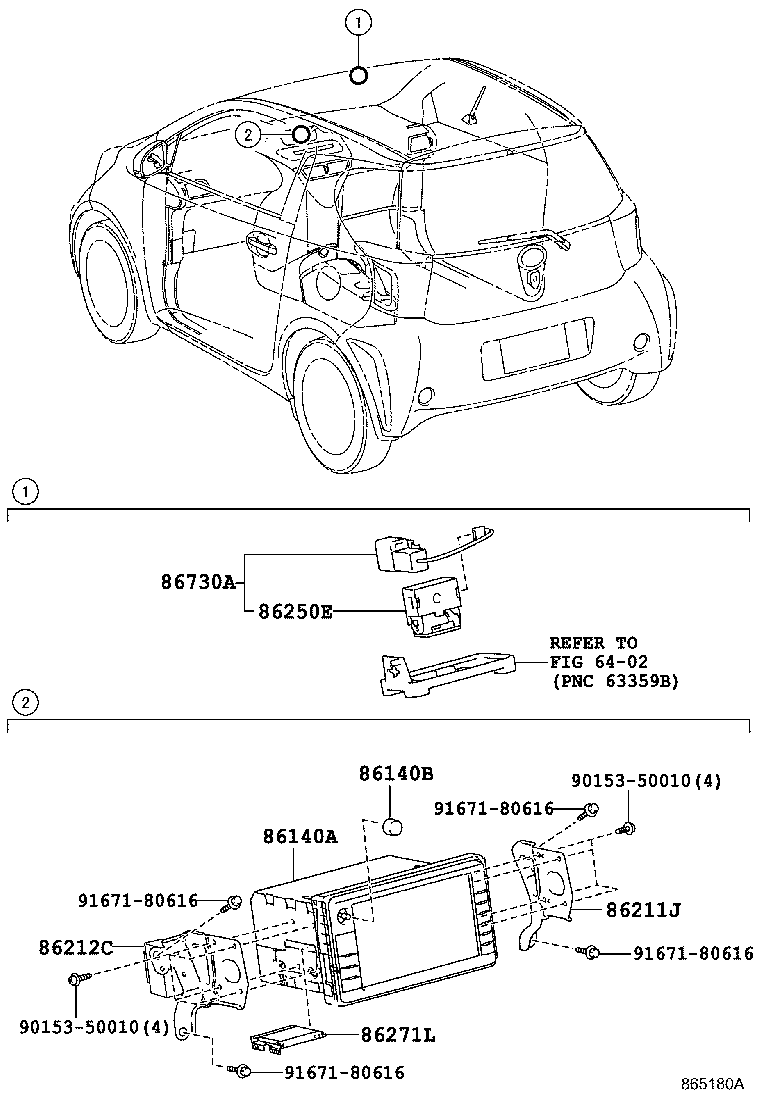 ①
②

①

86730A
86250E
C
REFER TO
FIG 64-02
(PNC 63359B)

②

86140B
90153-50010(4)
91671-80616
86140A
91671-80616
86211J
86212C
91671-80616
90153-50010(4)
86271L
91671-80616

865180A