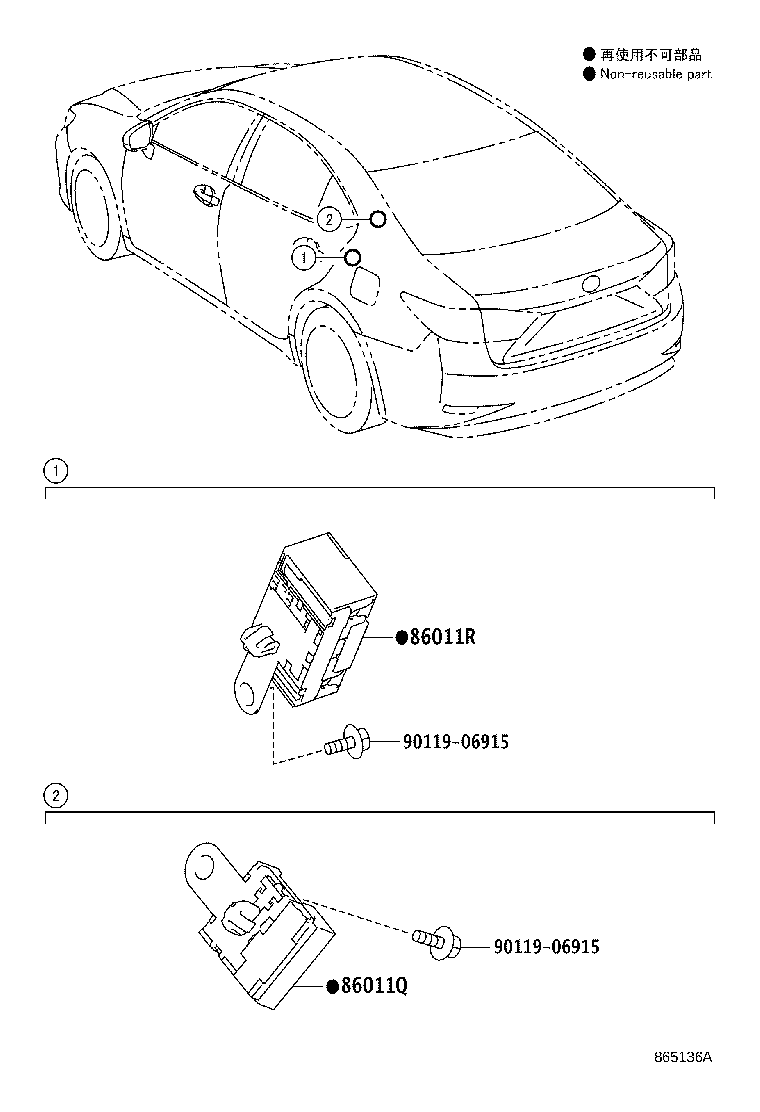 ● 再使用不可部品
● Non-reusable part

2
1

1

●86011R

90119-06915

2

90119-06915

●86011Q

865136A