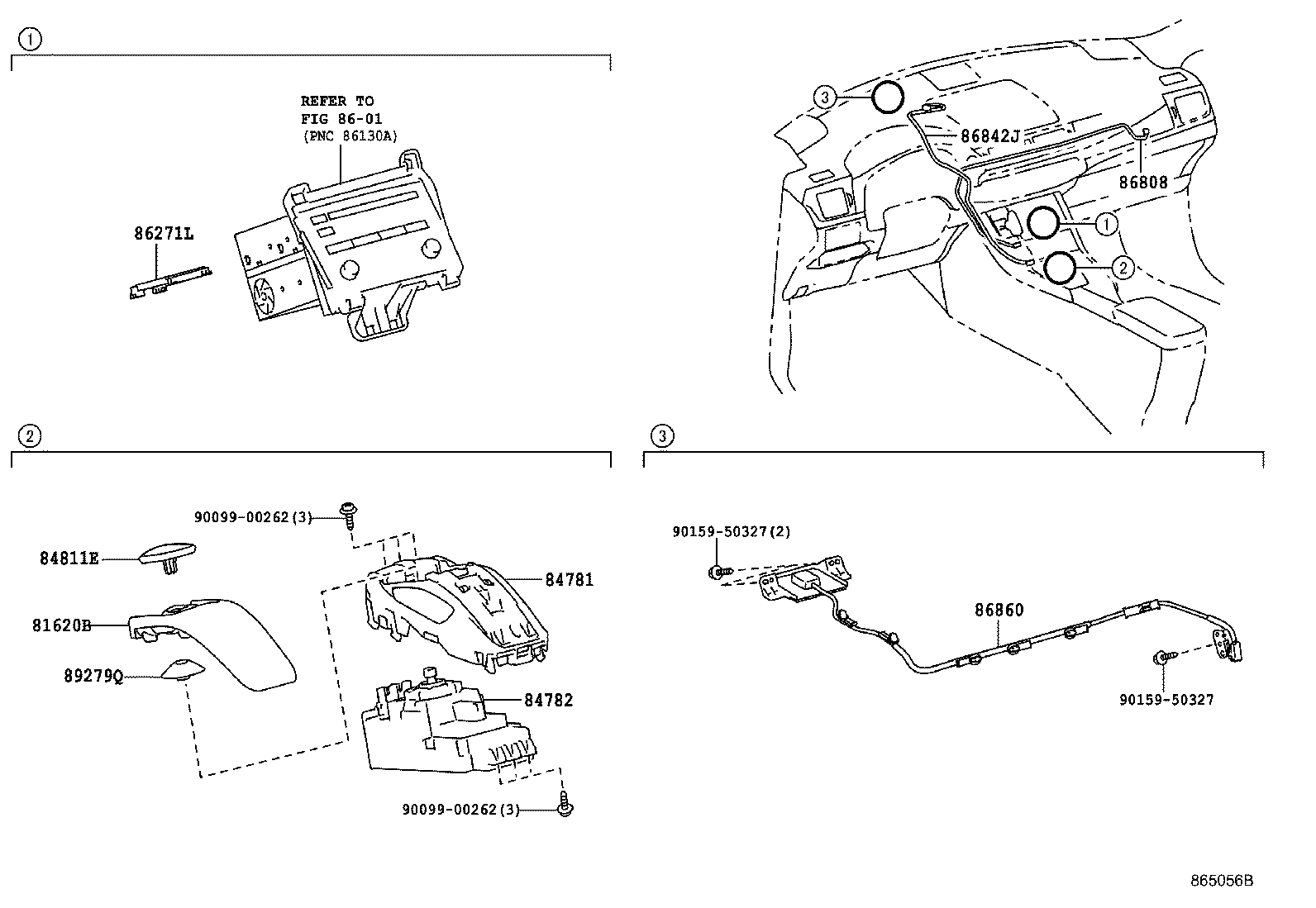 ①

REFER TO
FIG 86-01
(PNC 86130A)

86271L

③
86842J
86808
①
②

②

90099-00262(3)
84811E
84781
81620B
89279Q
84782
90099-00262(3)

③

90159-50327(2)
86860
90159-50327

865056B