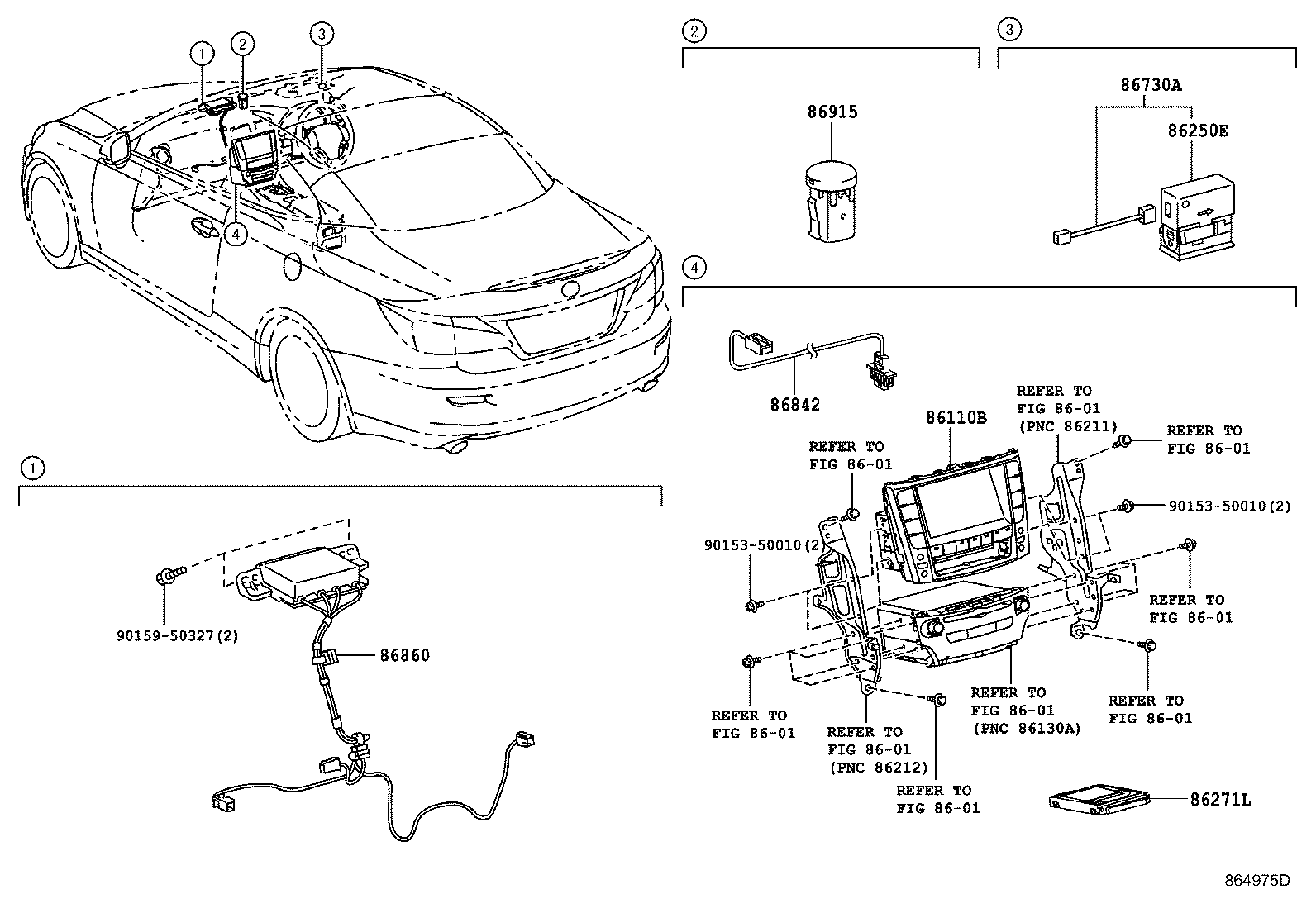 1
2
3
4

2

86915

3

86730A
86250E

4

86842
86110B

REFER TO
FIG 86-01
(PNC 86211)

REFER TO
FIG 86-01

REFER TO
FIG 86-01

90153-50010(2)

90153-50010(2

REFER TO
FIG 86-01

REFER TO
FIG 86-01

REFER TO
FIG 86-01
(PNC 86130A)

REFER TO
FIG 86-01

REFER TO
FIG 86-01
(PNC 86212)

REFER TO
FIG 86-01

86271L

1

90159-50327(2)

86860

864975D