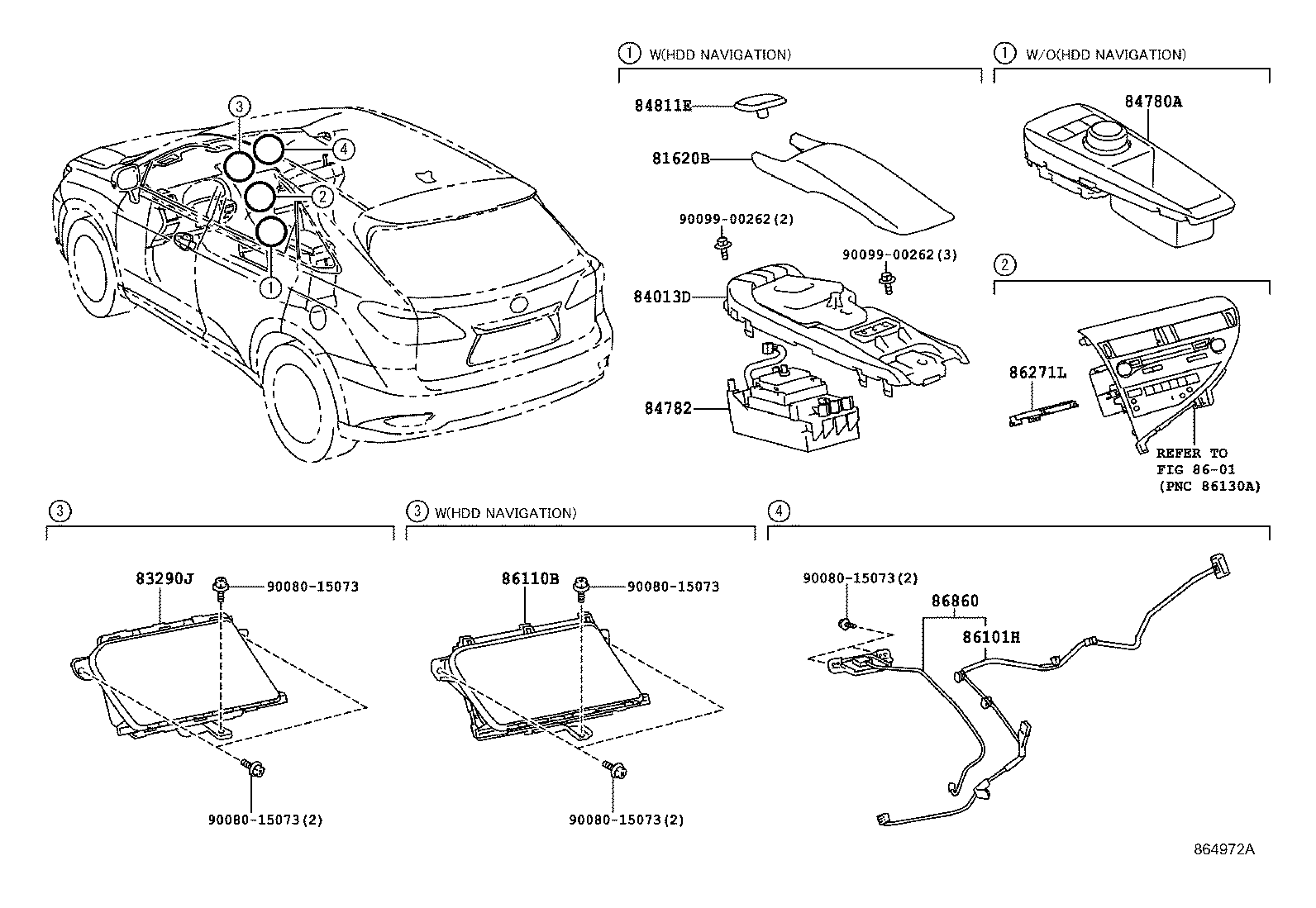 3
4
2
1

1 W(HDD NAVIGATION)

84811E
81620B
90099-00262(2)
90099-00262(3)
84013D
84782

1 W/O(HDD NAVIGATION)

84780A

2

86271L

REFER TO FIG 86-01 (PNC 86130A)

3

83290J
90080-15073
90080-15073(2)

3 W(HDD NAVIGATION)

86110B
90080-15073
90080-15073(2)

4

90080-15073(2)
86860
86101H

864972A