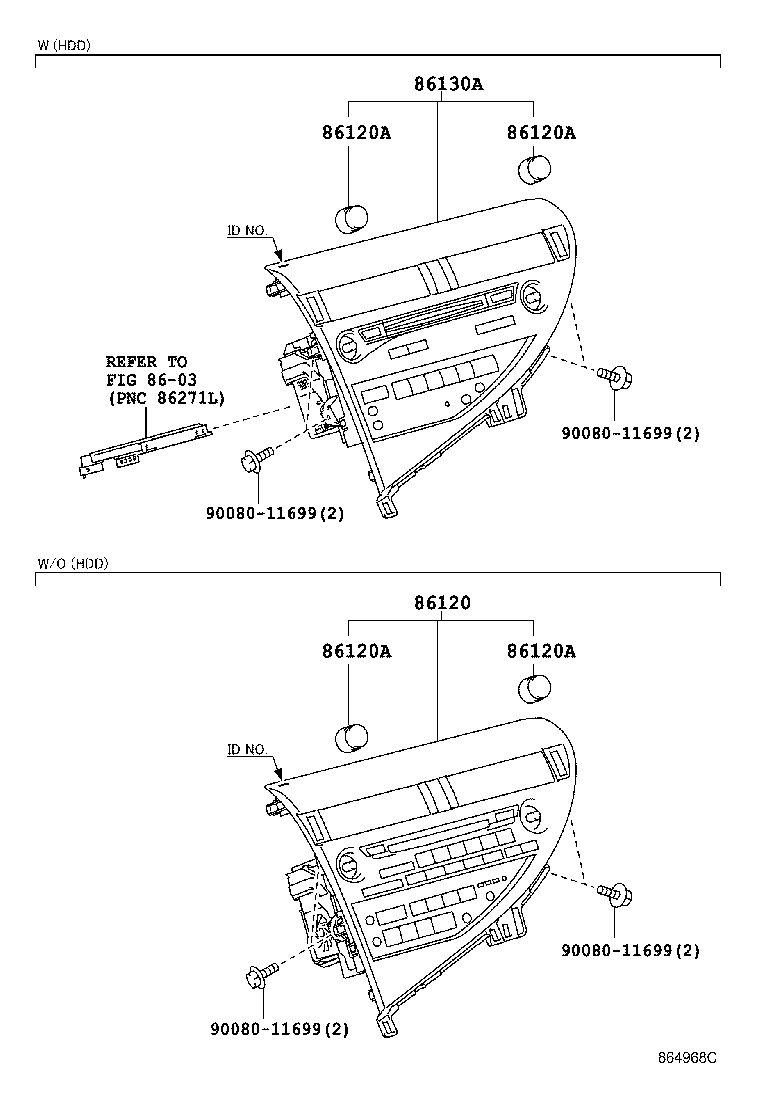 W (HDD)

86130A

86120A

86120A

ID NO.

REFER TO
FIG 86-03
(PNC 86271L)

90080-11699(2)

90080-11699(2)

W/O (HDD)

86120

86120A

86120A

ID NO.

90080-11699(2)

90080-11699(2)

864968C