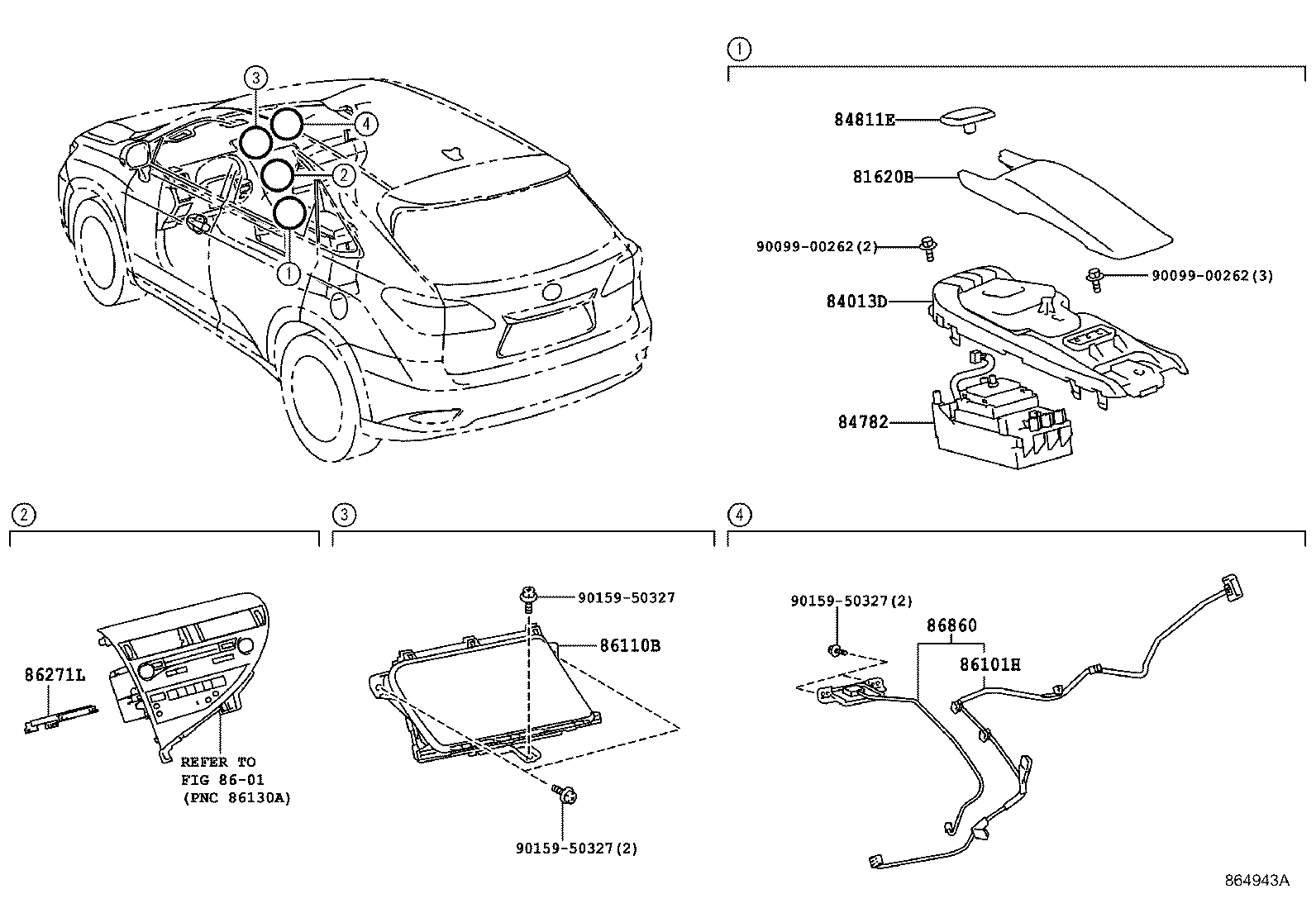 3
4
2
1

1
84811E
81620B
90099-00262(2)
90099-00262(3)
84013D
84782

2
86271L
REFER TO
FIG 86-01
(PNC 86130A)

3
90159-50327
86110B
90159-50327(2)

4
90159-50327(2)
86860
86101H

864943A