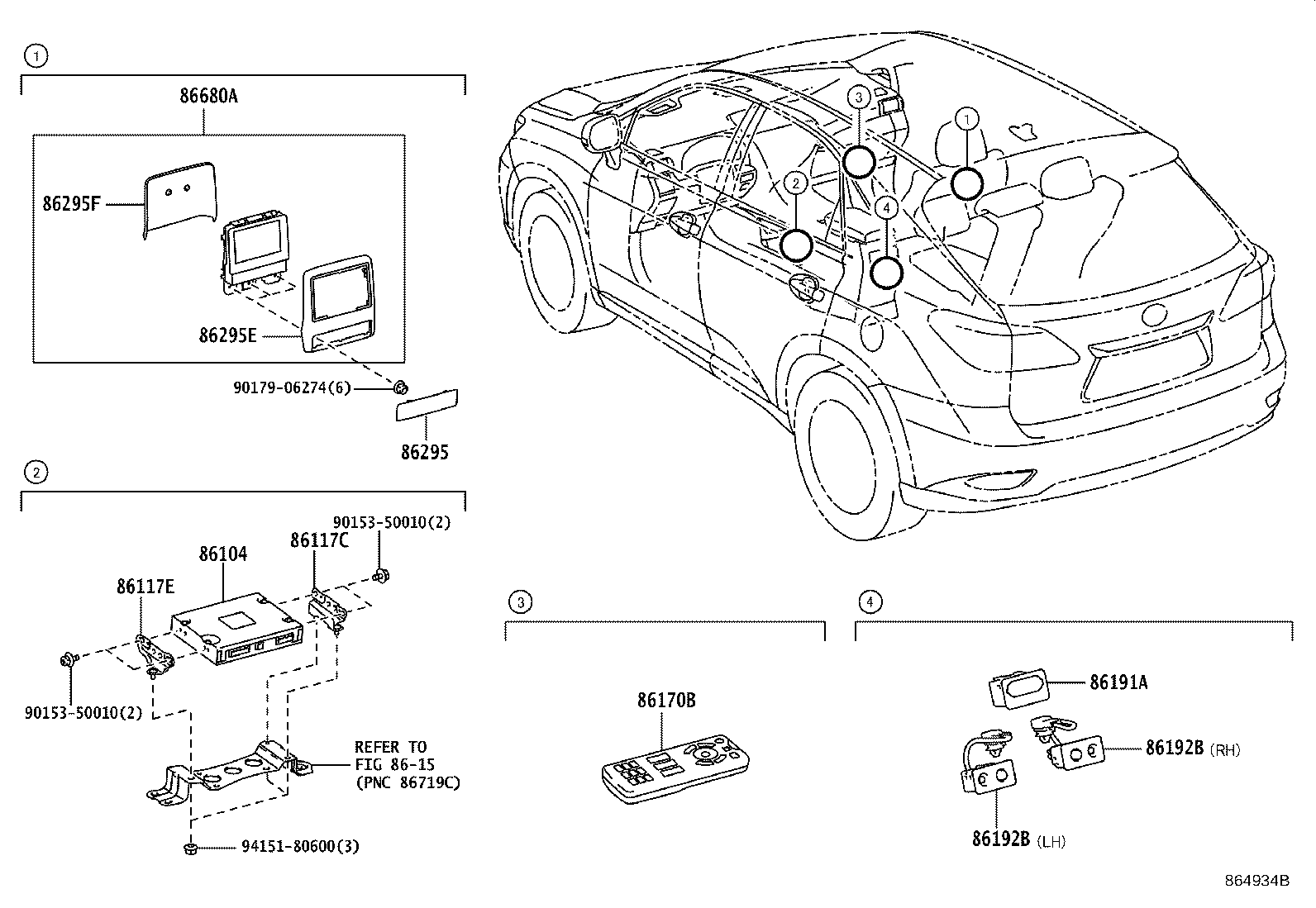 ①

86680A

86295F

86295E

90179-06274(6)

86295

②

90153-50010(2)

86104

86117C

86117E

90153-50010(2)

REFER TO FIG 86-15 (PNC 86719C)

94151-80600(3)

③ ① ② ④

③

86170B

④

86191A

86192B (RH)

86192B (LH)

864934B