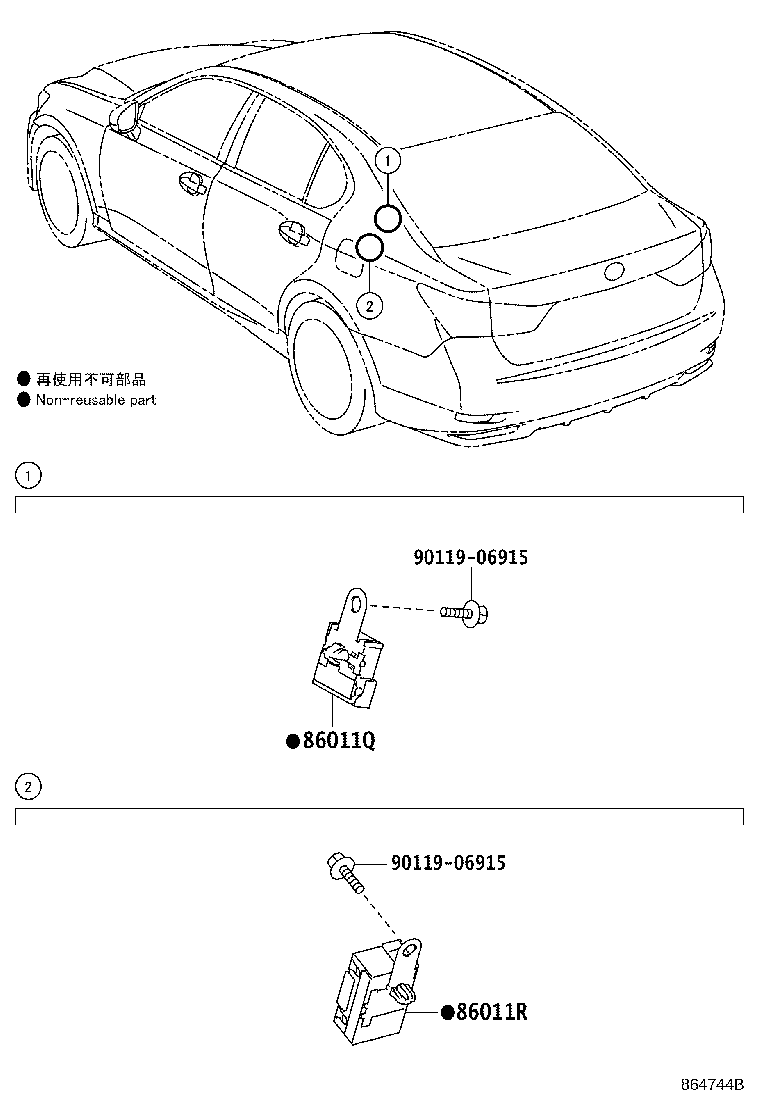 1
2
● 再使用不可部品
● Non-reusable part

1

90119-06915

●86011Q

2

90119-06915

●86011R

864744B