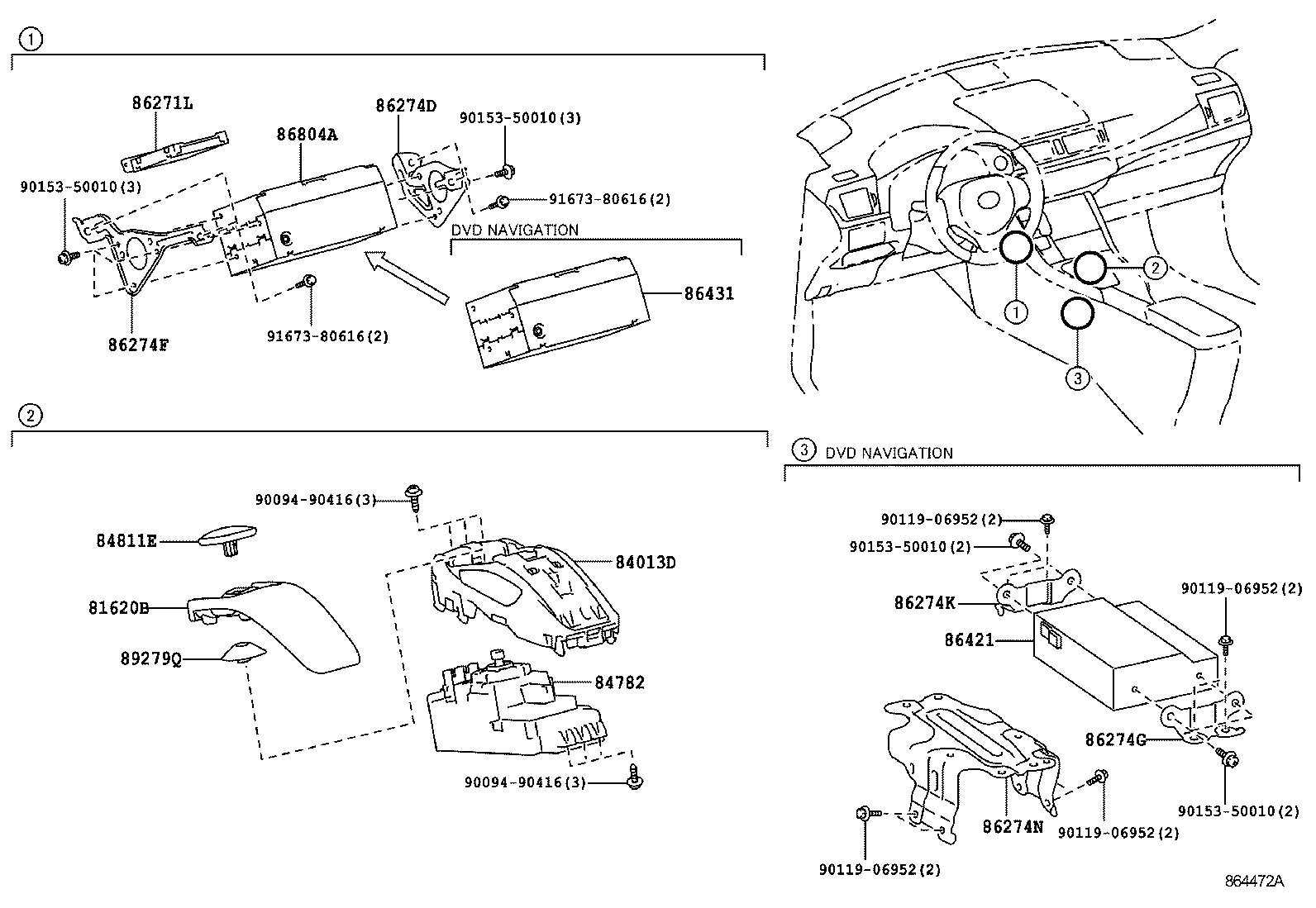 1

86271L
86804A
86274D
90153-50010(3)
90153-50010(3)
91673-80616(2)
DVD NAVIGATION
86431
86274F
91673-80616(2)

1
2
3

2

90094-90416(3)
84811E
84013D
81620B
89279Q
84782
90094-90416(3)

3 DVD NAVIGATION

90119-06952(2)
90153-50010(2)
86274K
90119-06952(2)
86421
86274G
90153-50010(2)
86274N
90119-06952(2)
90119-06952(2)

864472A