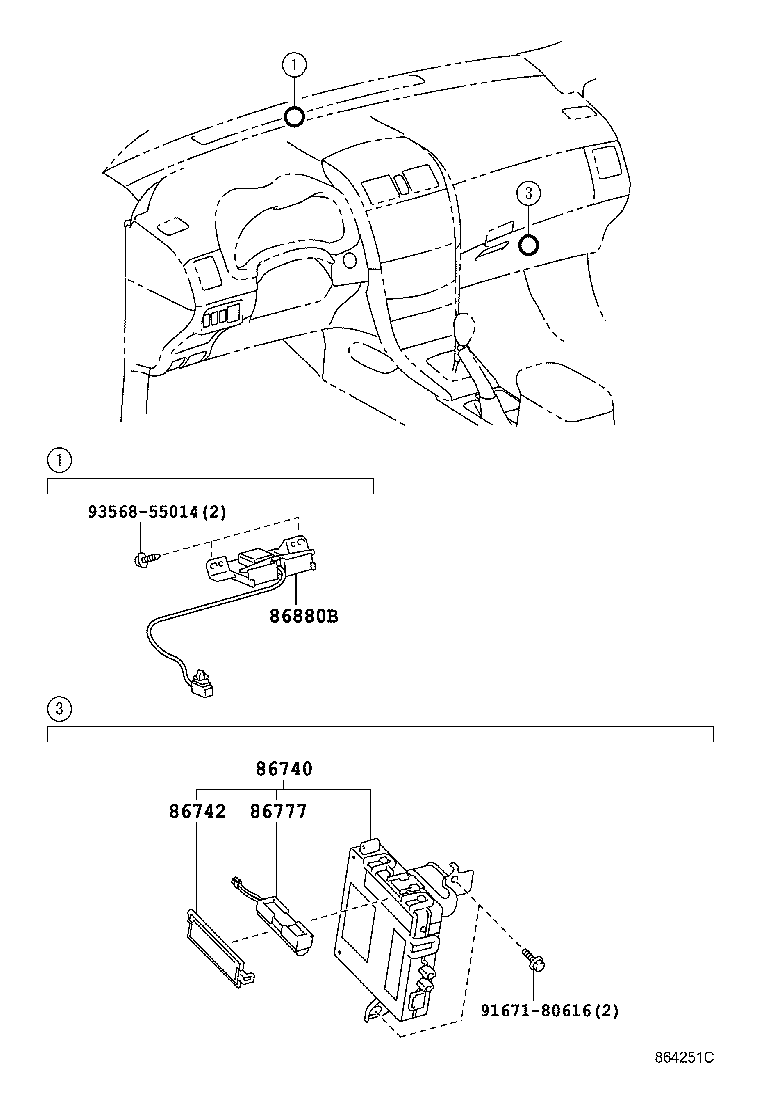 1

3

1

93568-55014(2)

86880B

3

86740

86742 86777

91671-80616(2)

864251C