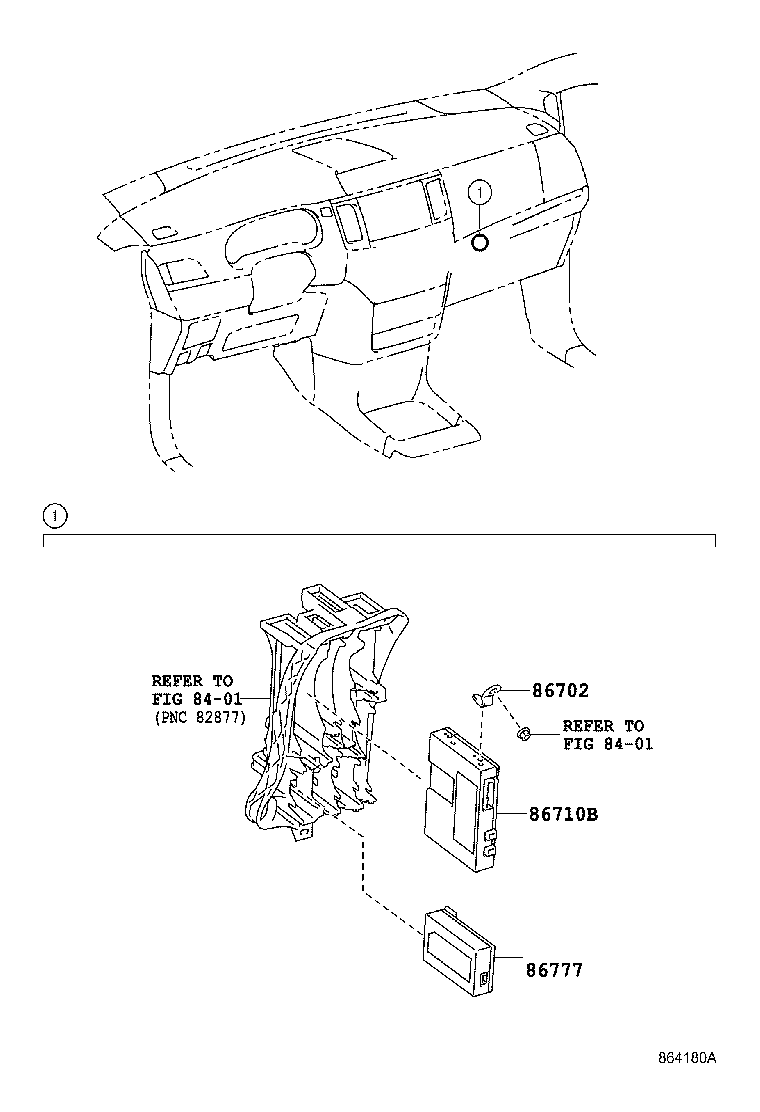 1

1

REFER TO
FIG 84-01
(PNC 82877)

86702

REFER TO
FIG 84-01

86710B

86777

864180A