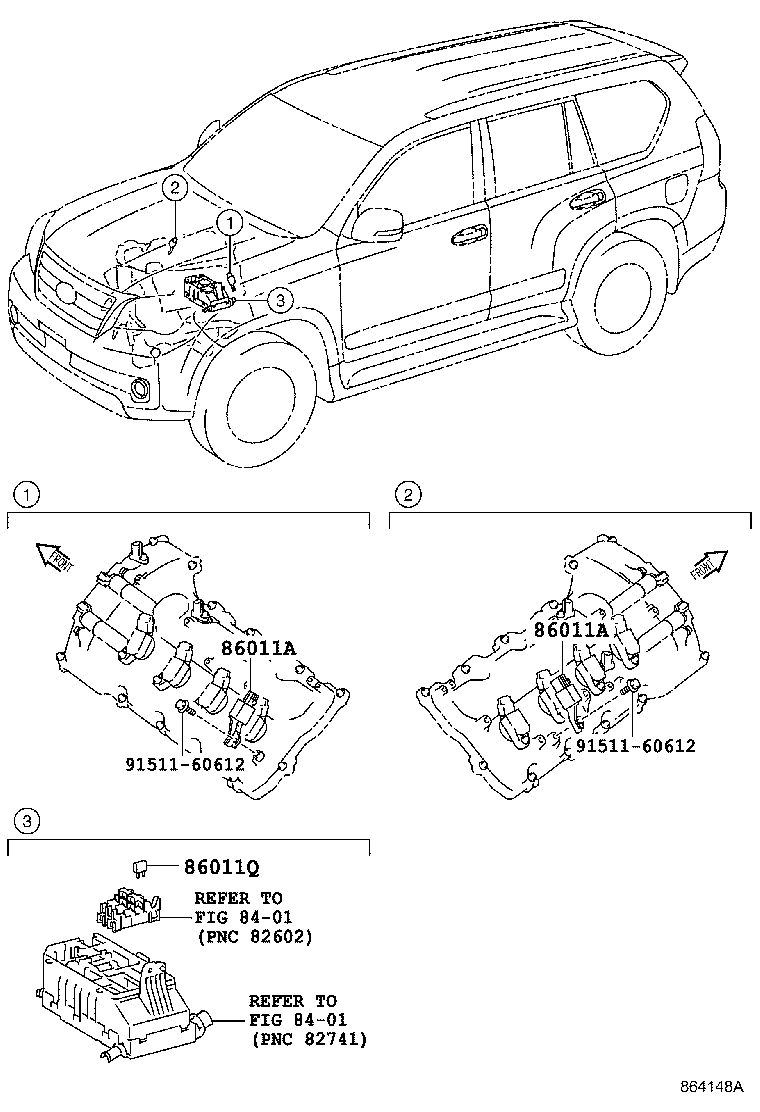 2
1
3

1
FRONT
86011A
91511-60612

2
FRONT
86011A
91511-60612

3
86011Q
REFER TO
FIG 84-01
(PNC 82602)
REFER TO
FIG 84-01
(PNC 82741)

864148A