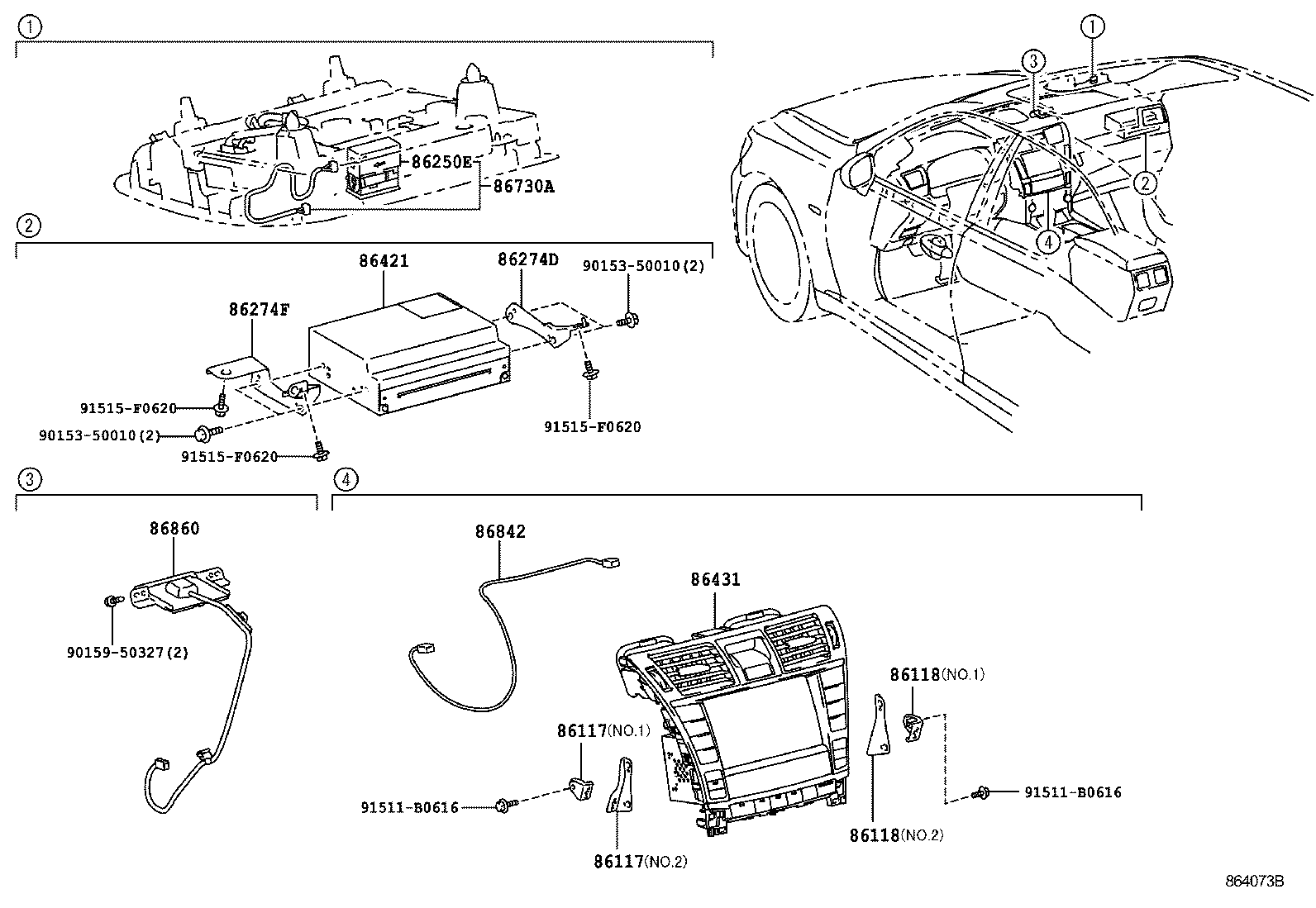 ①

86250E

86730A

②

86421

86274D

90153-50010(2)

86274F

91515-F0620

90153-50010(2)

91515-F0620

91515-F0620

③ ① ②

④

③

86860

90159-50327(2)

④

86842

86431

86118(NO.1)

86117(NO.1)

91511-B0616

91511-B0616

86118(NO.2)

86117(NO.2)

864073B