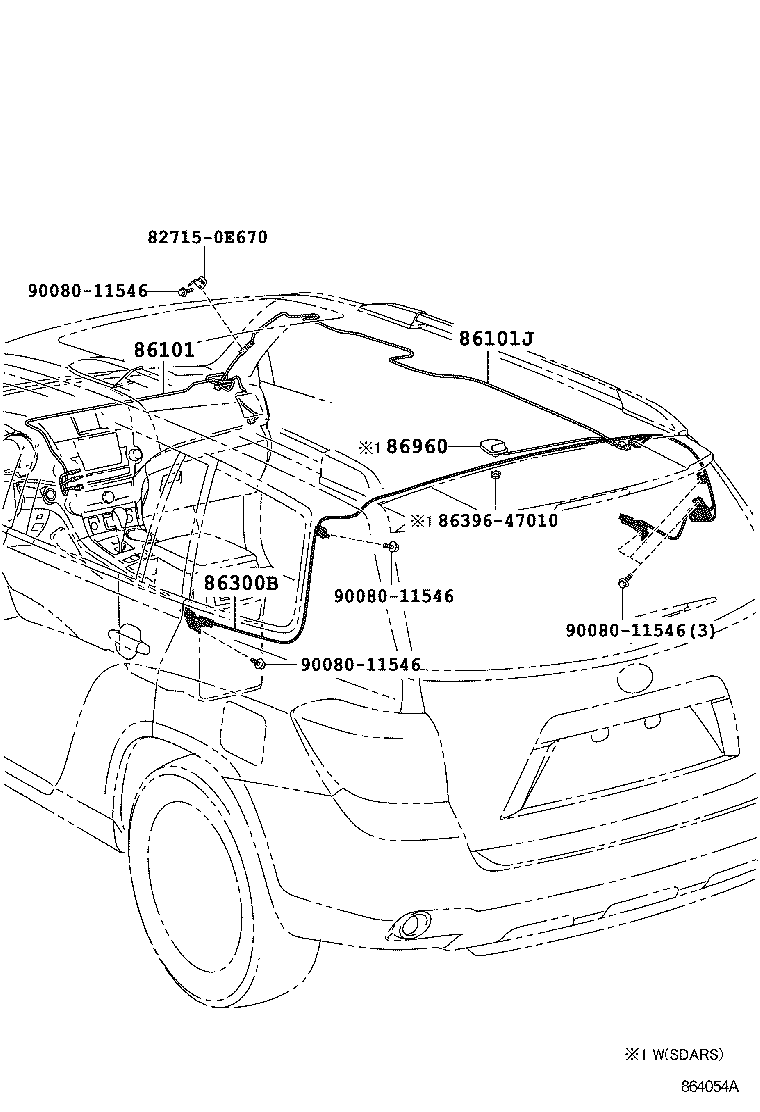 82715-0E670
90080-11546
86101
86101J
※1 86960
※1 86396-47010
86300B
90080-11546
90080-11546(3)
90080-11546

※1 W(SDARS)
864054A