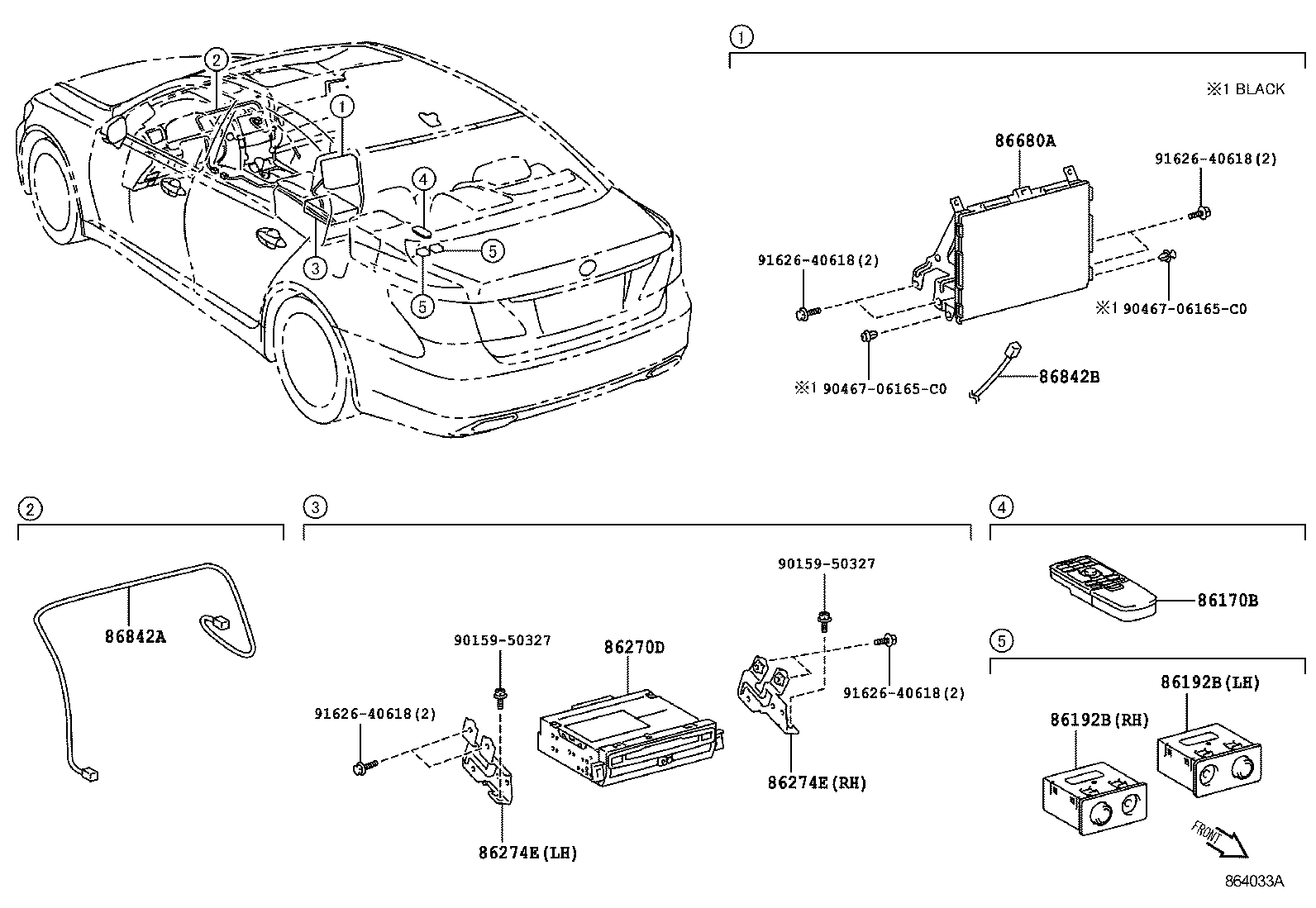 2
1
4
5
3
5

1
※1 BLACK
86680A
91626-40618(2)
91626-40618(2)
※1 90467-06165-C0
※1 90467-06165-C0
86842B

2
86842A

3
90159-50327
90159-50327
86270D
91626-40618(2)
91626-40618(2)
86274E(RH)
86274E(LH)

4
86170B

5
86192B(LH)
86192B(RH)
FRONT
864033A