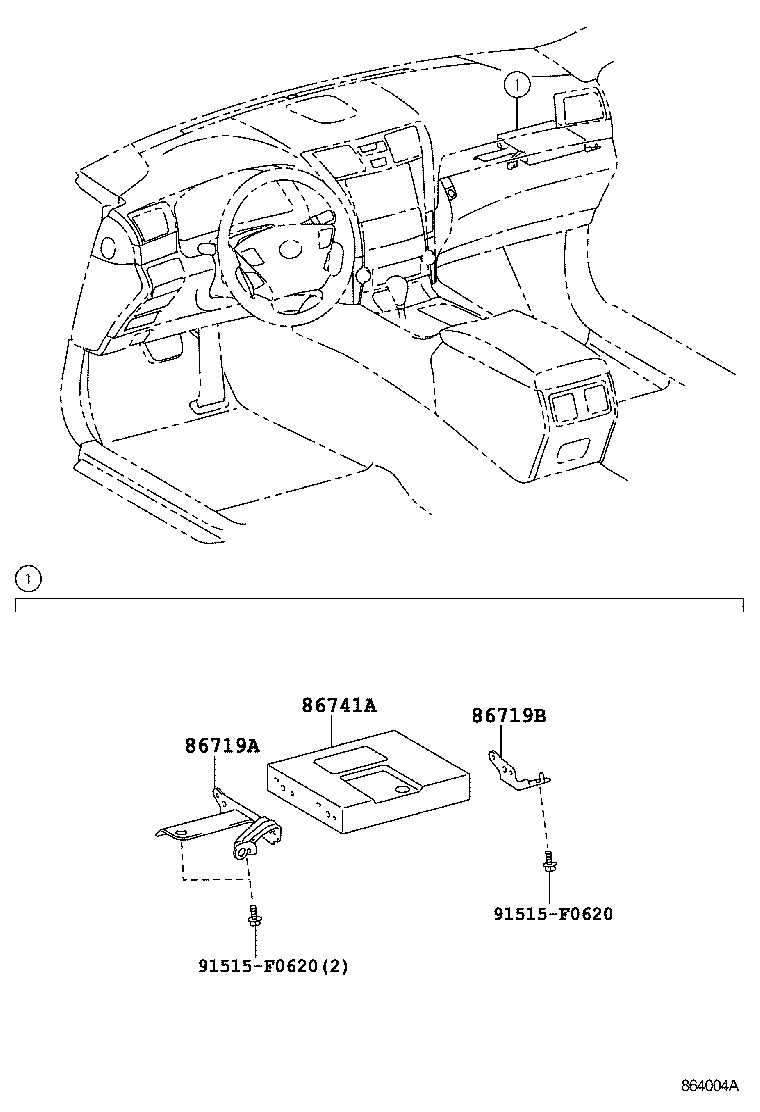 1

1

86741A

86719B

86719A

91515-F0620

91515-F0620(2)

864004A