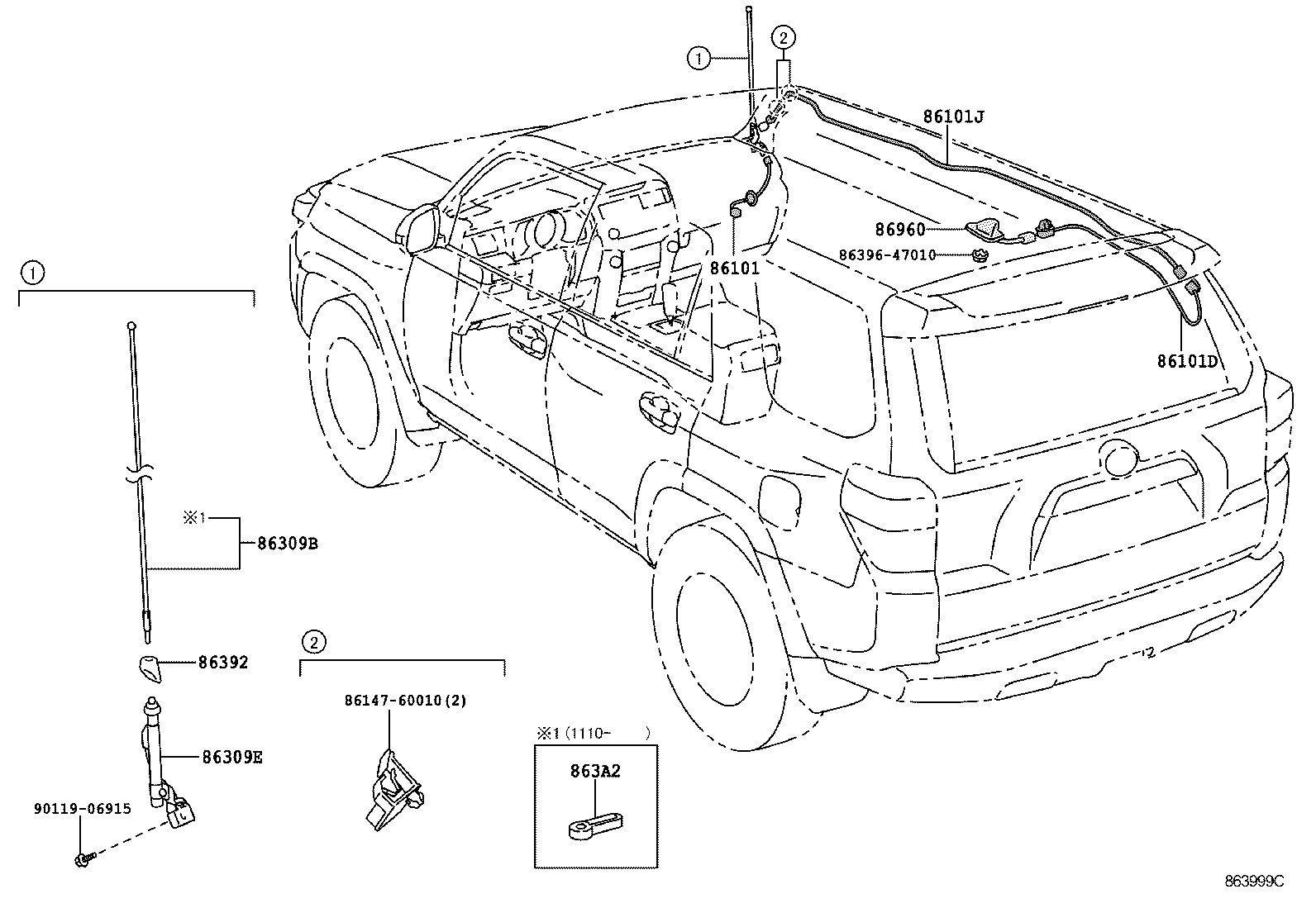 ①
②
86101J
86960
86396-47010
86101
86101D
①
※1
86309B
86392
86309E
90119-06915
②
86147-60010(2)
※1(1110-　　)
863A2
863999C