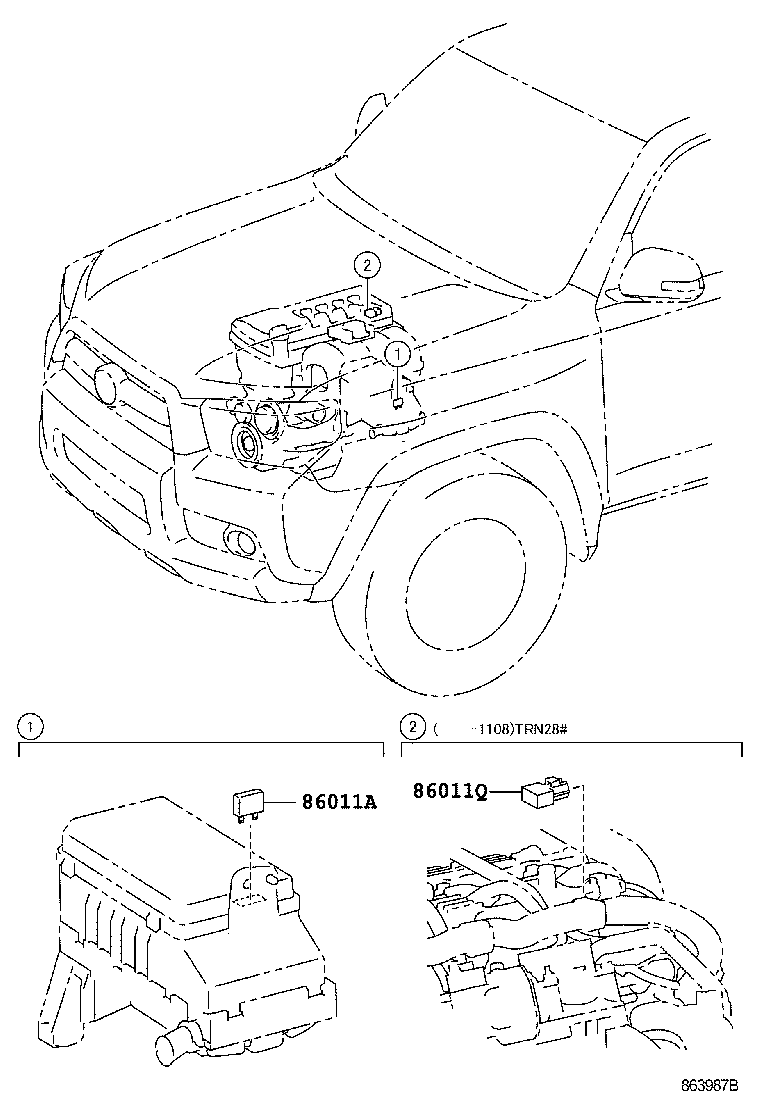 2

1

1

2 (　　-1108)TRN28#

86011A

86011Q

863987B