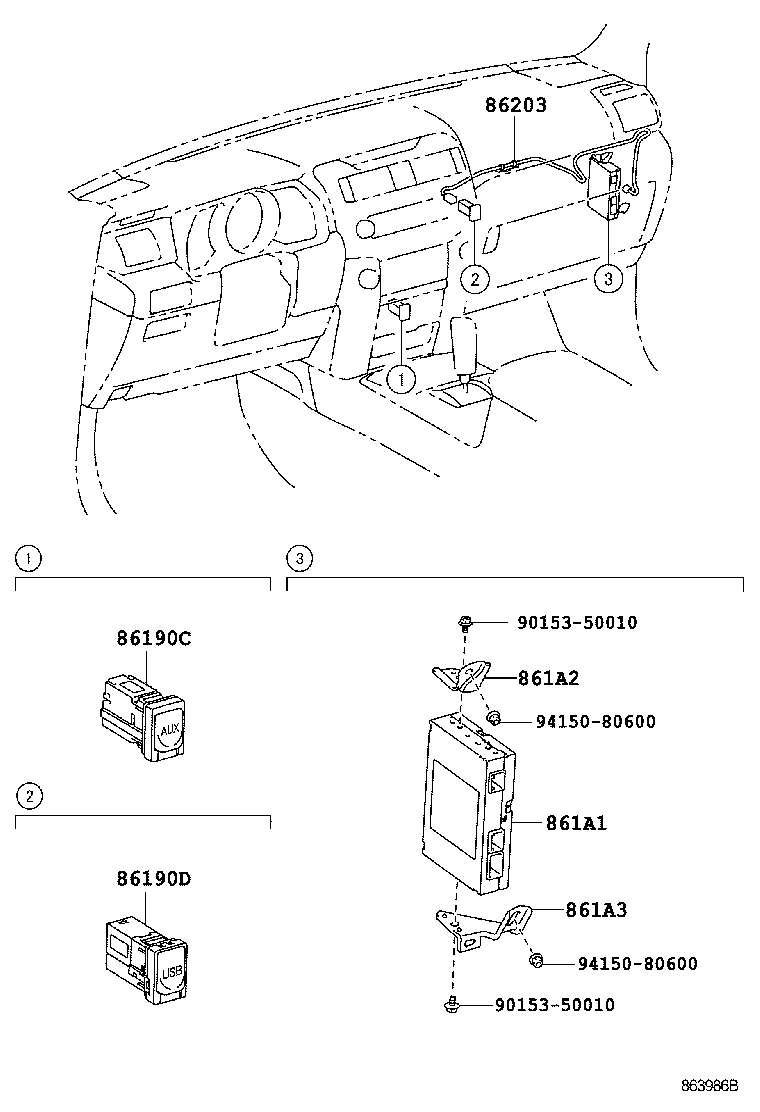 86203

2

3

1

1

86190C

AUX

2

86190D

USB

3

90153-50010

861A2

94150-80600

861A1

861A3

94150-80600

90153-50010

863986B