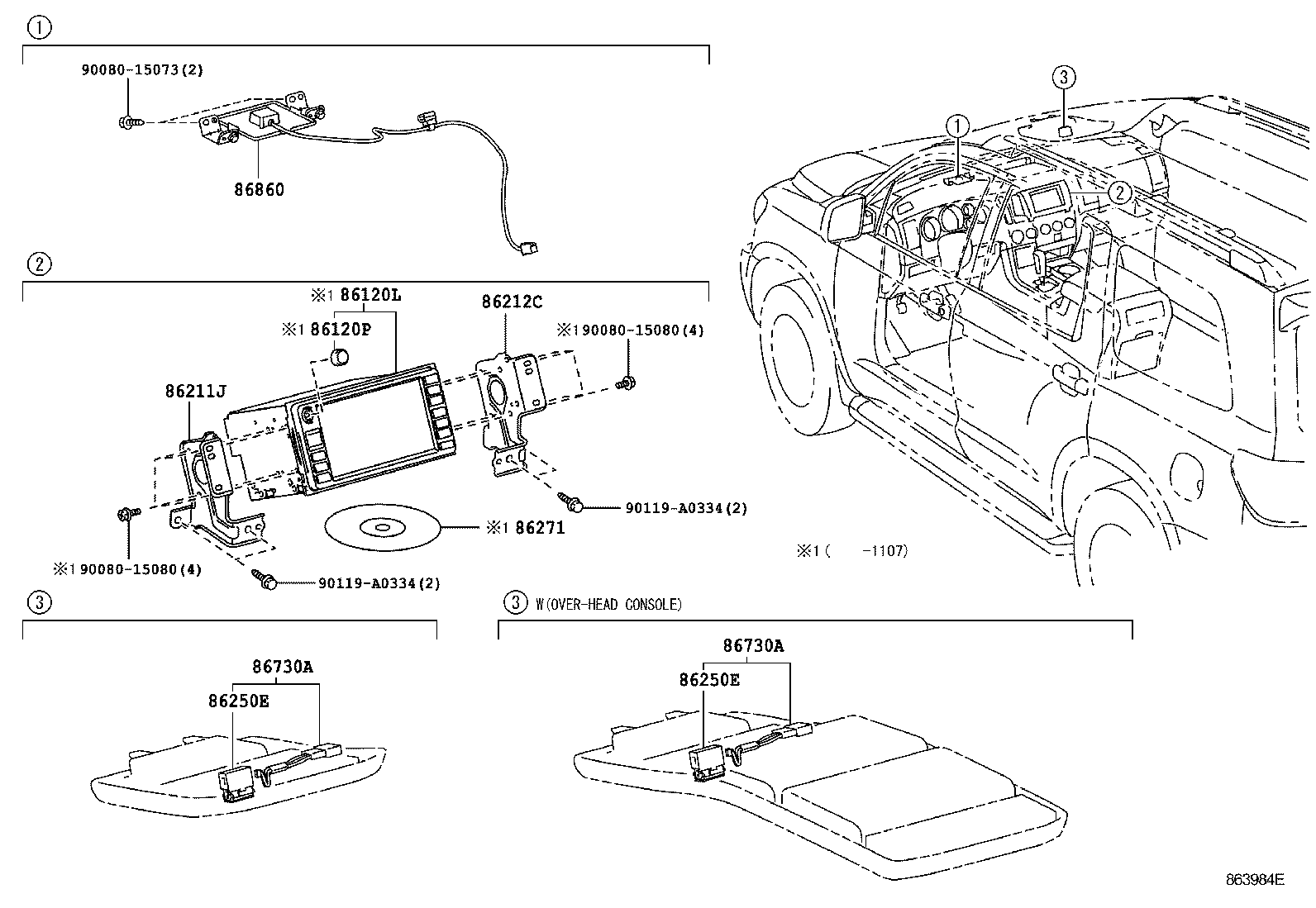 ①

90080-15073(2)

86860

②

※1 86120L

※1 86120P

86212C

※1 90080-15080(4)

86211J

90119-A0334(2)

※1 86271

※1 90080-15080(4)

90119-A0334(2)

③

86730A

86250E

③ W(OVER-HEAD CONSOLE)

86730A

86250E

③

①

②

※1 (   -1107)

863984E