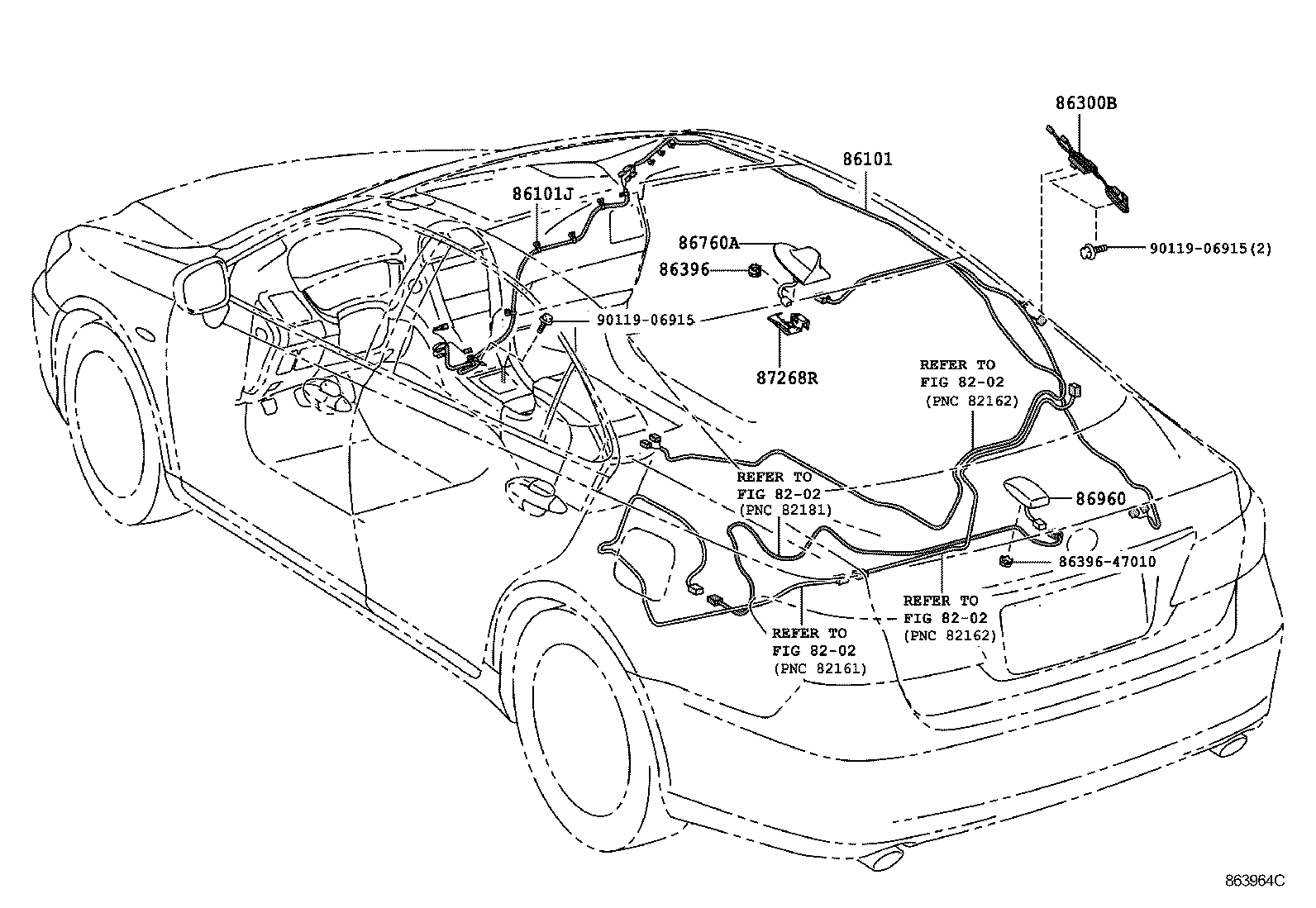 86300B

86101

86101J

86760A

86396

90119-06915(2)

90119-06915

87268R

REFER TO
FIG 82-02
(PNC 82162)

REFER TO
FIG 82-02
(PNC 82181)

86960

86396-47010

REFER TO
FIG 82-02
(PNC 82162)

REFER TO
FIG 82-02
(PNC 82161)

863964C