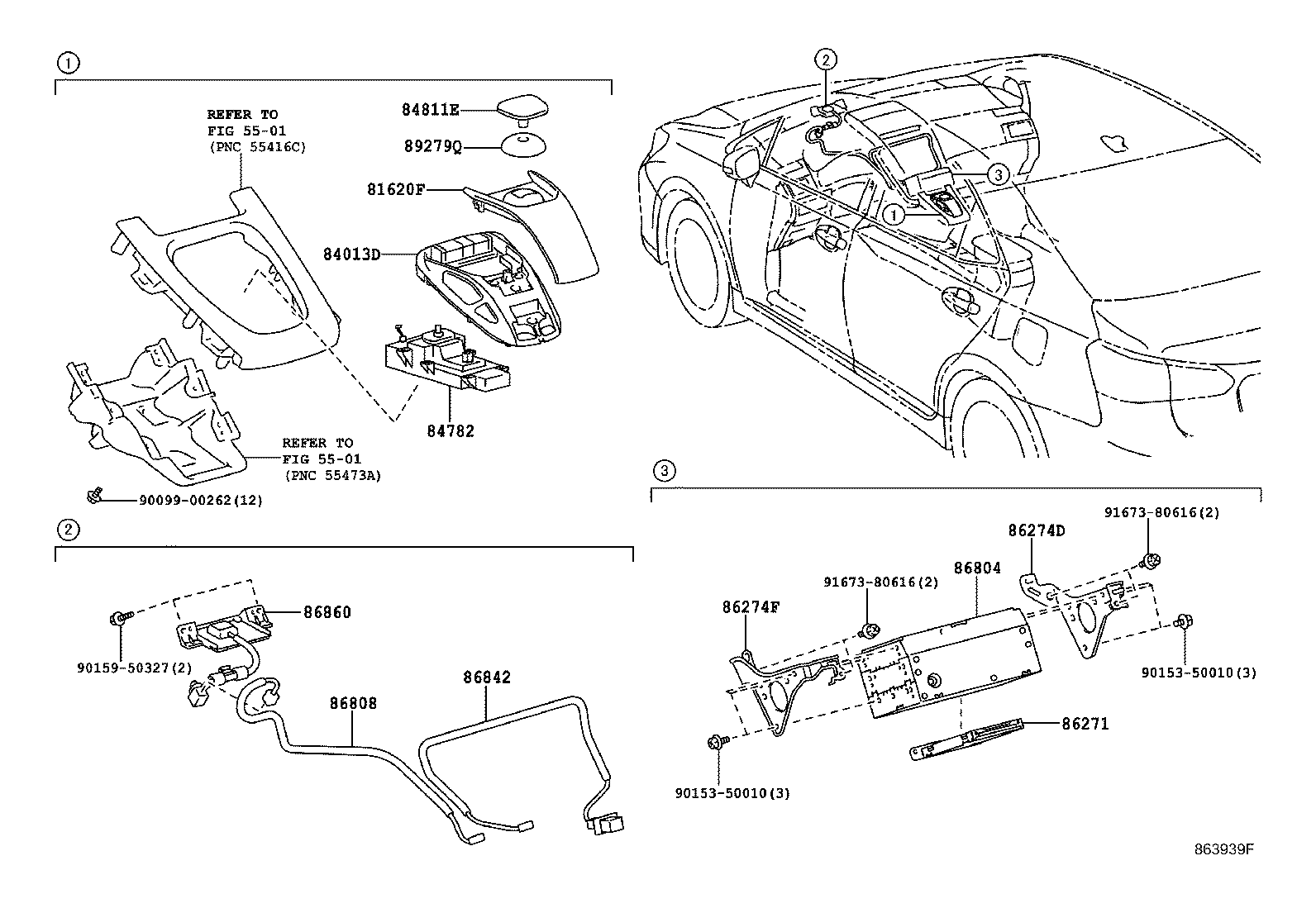 ①

REFER TO
FIG 55-01
(PNC 55416C)

84811E

89279Q

81620F

84013D

84782

REFER TO
FIG 55-01
(PNC 55473A)

90099-00262(12)

②

③

①

②

86860

90159-50327(2)

86808

86842

③

91673-80616(2)

86274D

86804

91673-80616(2)

86274F

90153-50010(3)

86271

90153-50010(3)

863939F