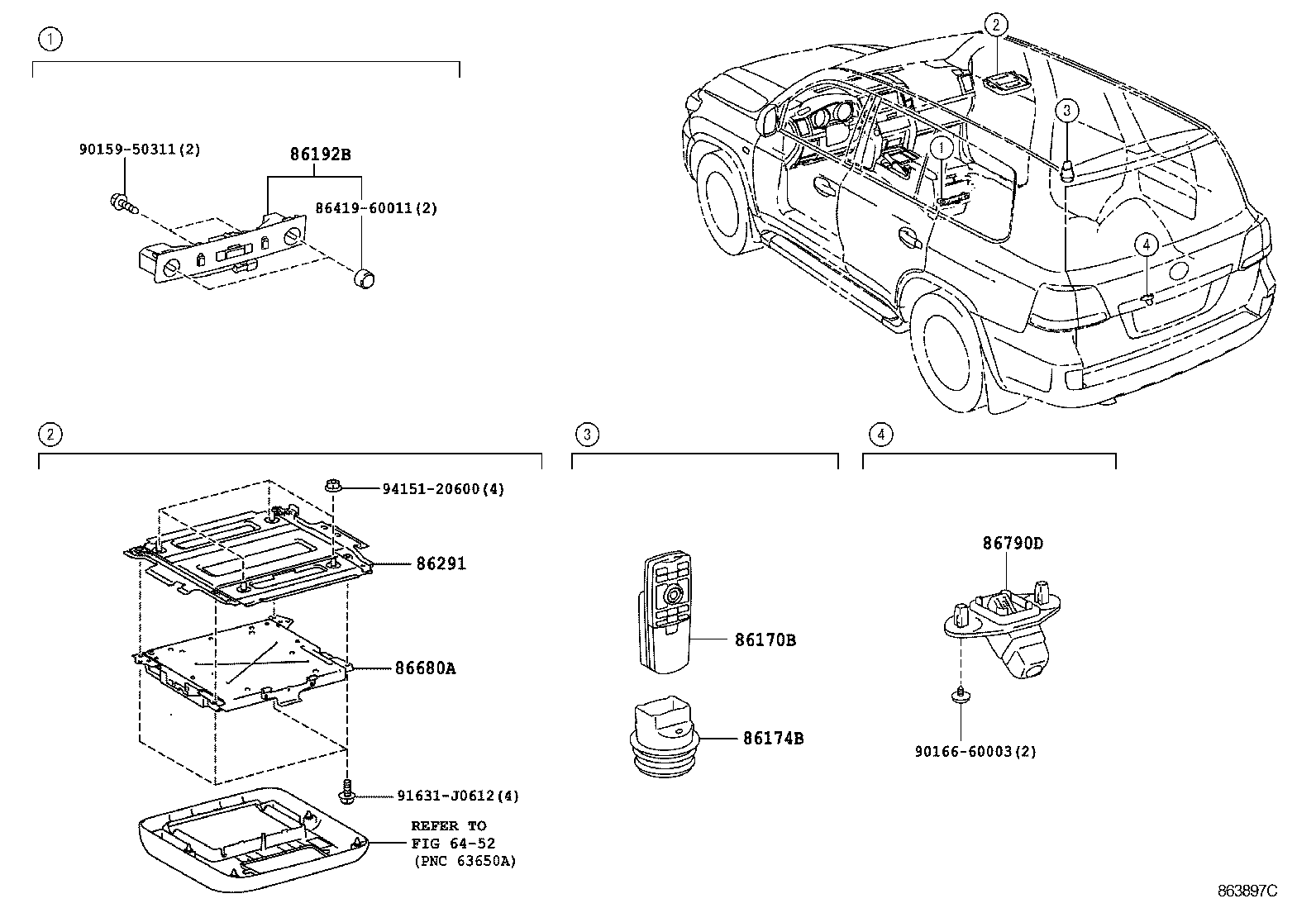 ①

90159-50311(2)

86192B

86419-60011(2)

②

③

①

④

②

94151-20600(4)

86291

86680A

91631-J0612(4)

REFER TO
FIG 64-52
(PNC 63650A)

③

86170B

86174B

④

86790D

90166-60003(2)

863897C