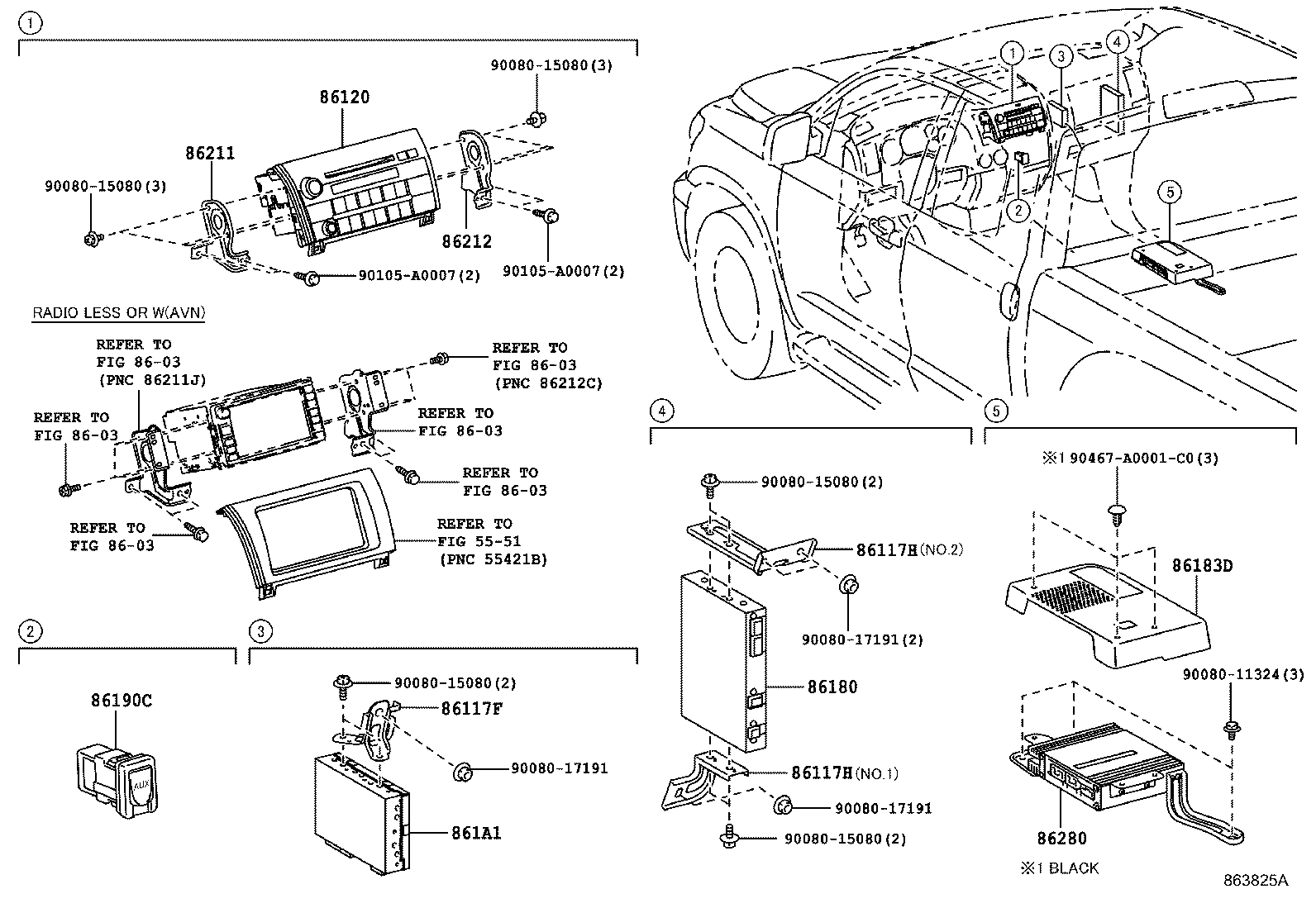 ①

90080-15080(3)

86120

86211

90080-15080(3)

86212

90105-A0007(2)

90105-A0007(2)

RADIO LESS OR W(AVN)

REFER TO FIG 86-03 (PNC 86211J)

REFER TO FIG 86-03 (PNC 86212C)

REFER TO FIG 86-03

REFER TO FIG 86-03

REFER TO FIG 86-03

REFER TO FIG 86-03

REFER TO FIG 55-51 (PNC 55421B)

②

86190C

AUX

③

90080-15080(2)

86117F

90080-17191

861A1

① ③ ④ ② ⑤

④

90080-15080(2)

86117H(NO.2)

90080-17191(2)

86180

86117H(NO.1)

90080-17191

90080-15080(2)

⑤

※1 90467-A0001-C0(3)

86183D

90080-11324(3)

86280

※1 BLACK

863825A