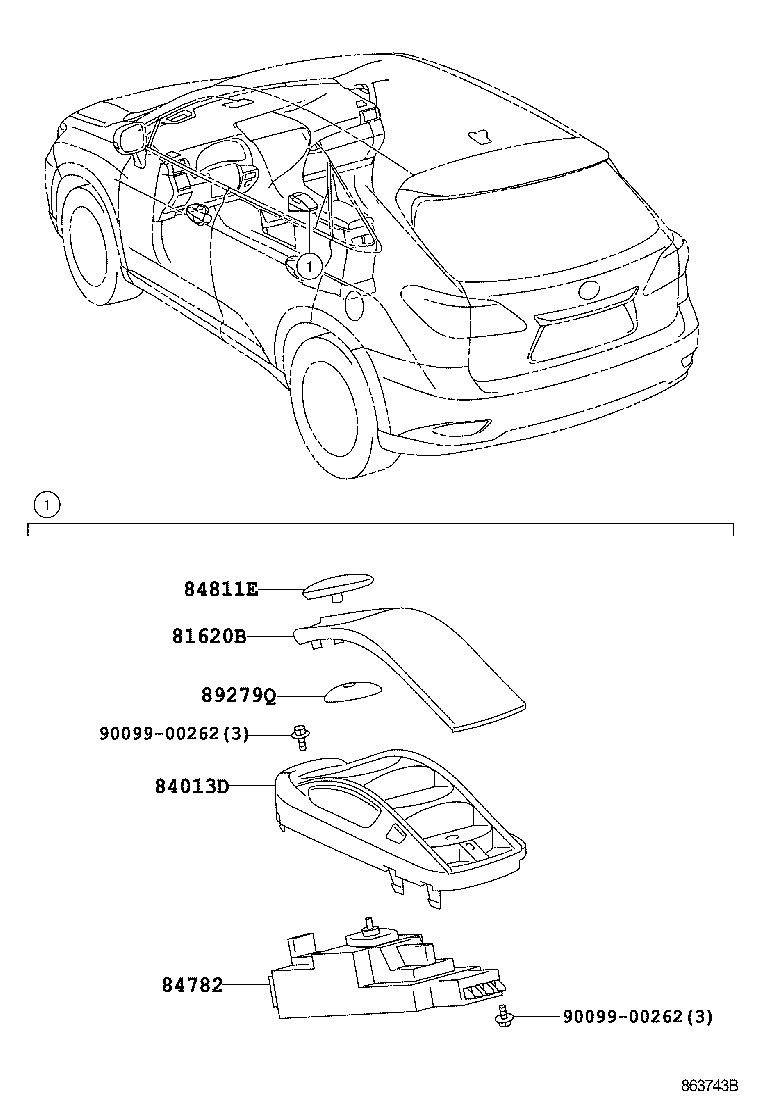 1

1

84811E

81620B

89279Q

90099-00262(3)

84013D

84782

90099-00262(3)

863743B