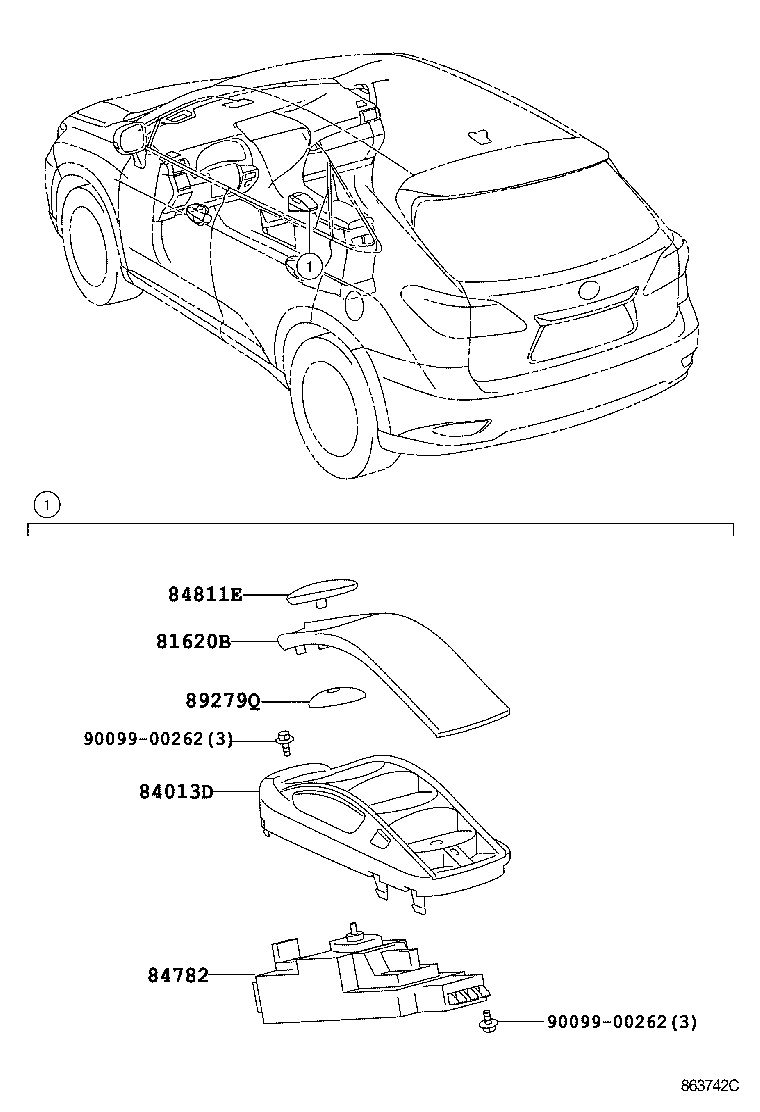 1

1

84811E

81620B

89279Q

90099-00262(3)

84013D

84782

90099-00262(3)

863742C