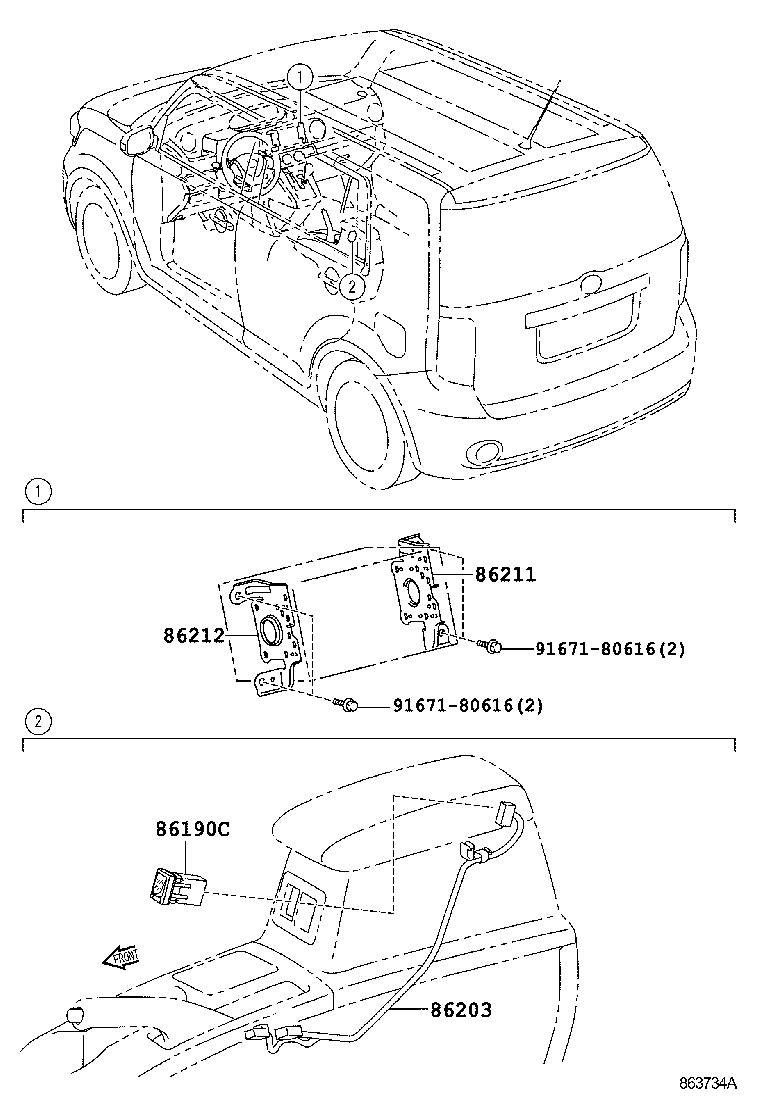 1
2
1
86211
86212
91671-80616(2)
91671-80616(2)
2
86190C
FRONT
86203
863734A