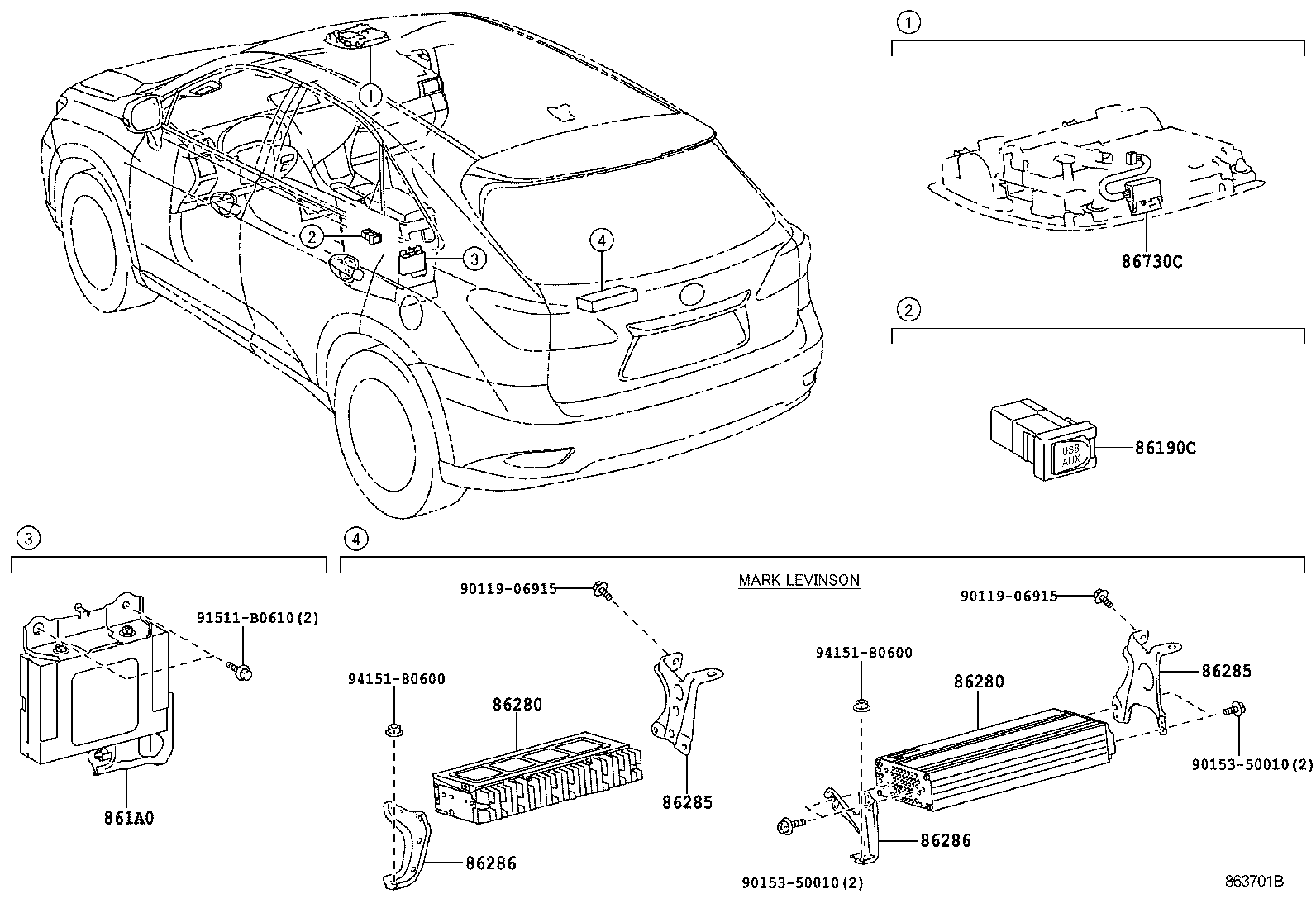 1
2
3
4

1
86730C

2
USB AUX
86190C

3
91511-B0610(2)
861A0

4
MARK LEVINSON
90119-06915
94151-80600
86280
86285
86286
90119-06915
94151-80600
86280
86285
90153-50010(2)
86286
90153-50010(2)

863701B