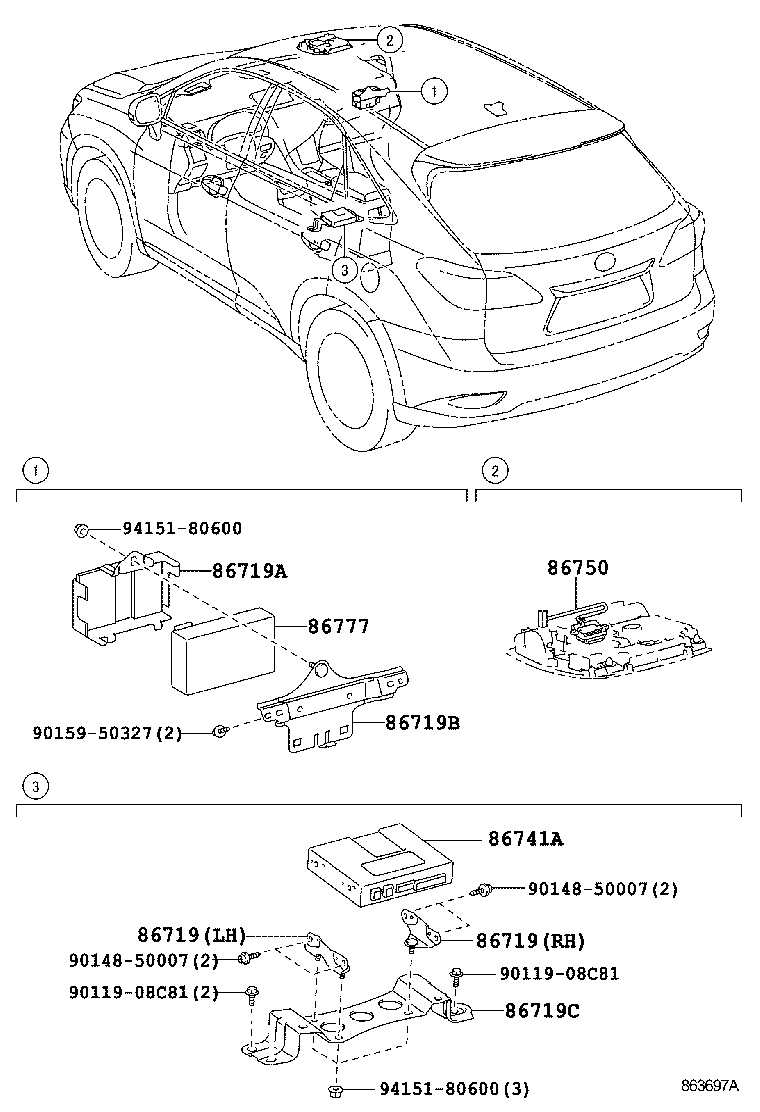 2
1
3
1
2
94151-80600
86719A
86777
90159-50327(2)
86719B
86750
3
86741A
90148-50007(2)
86719(LH)
86719(RH)
90148-50007(2)
90119-08C81
90119-08C81(2)
86719C
94151-80600(3)
863697A