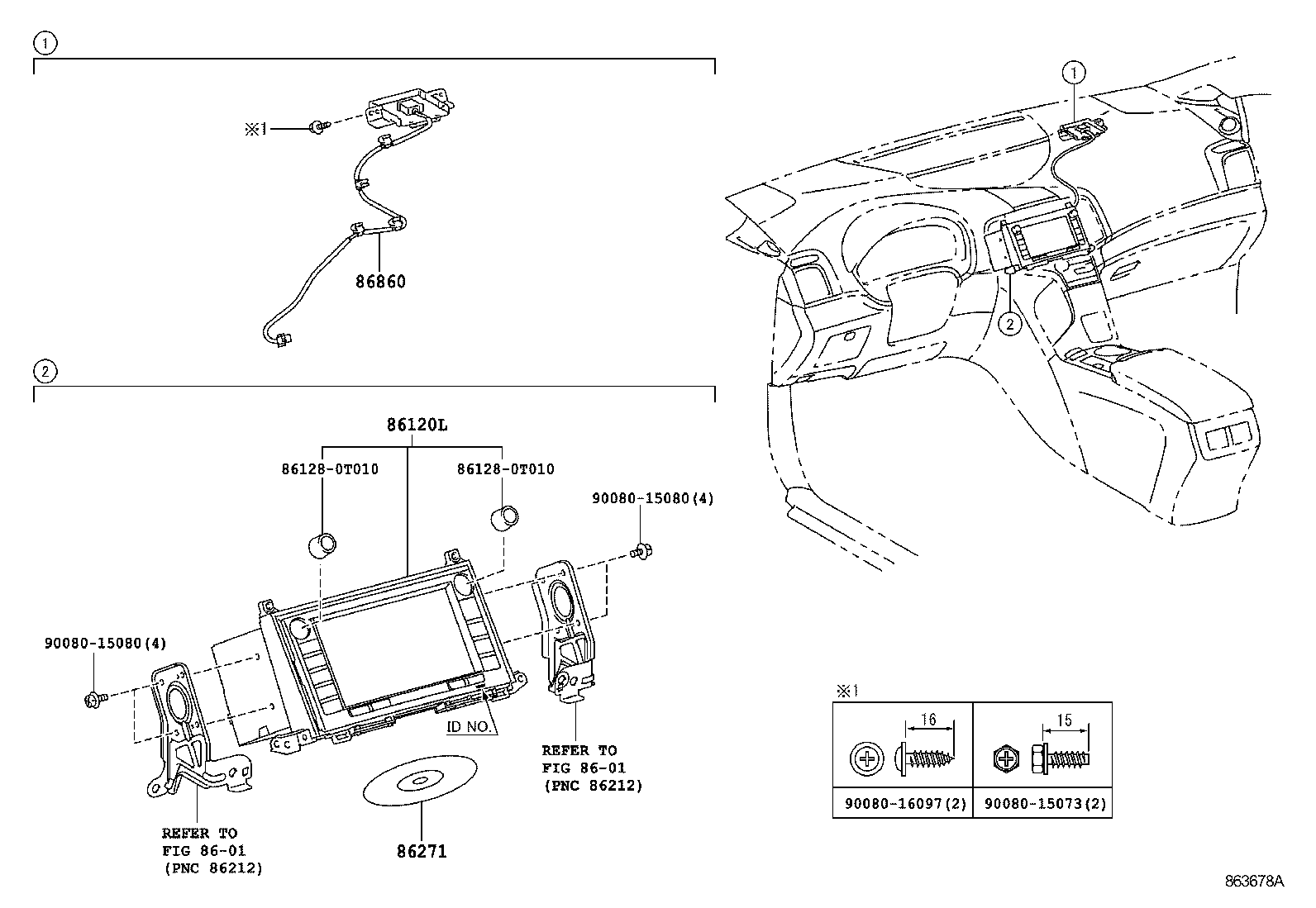 ①

※1

86860

②

86120L

86128-0T010

86128-0T010

90080-15080(4)

90080-15080(4)

ID NO.

REFER TO
FIG 86-01
(PNC 86212)

REFER TO
FIG 86-01
(PNC 86212)

86271

①

②

※1

| 16 | 15 |
|---|---|
| 90080-16097(2) | 90080-15073(2) |

863678A