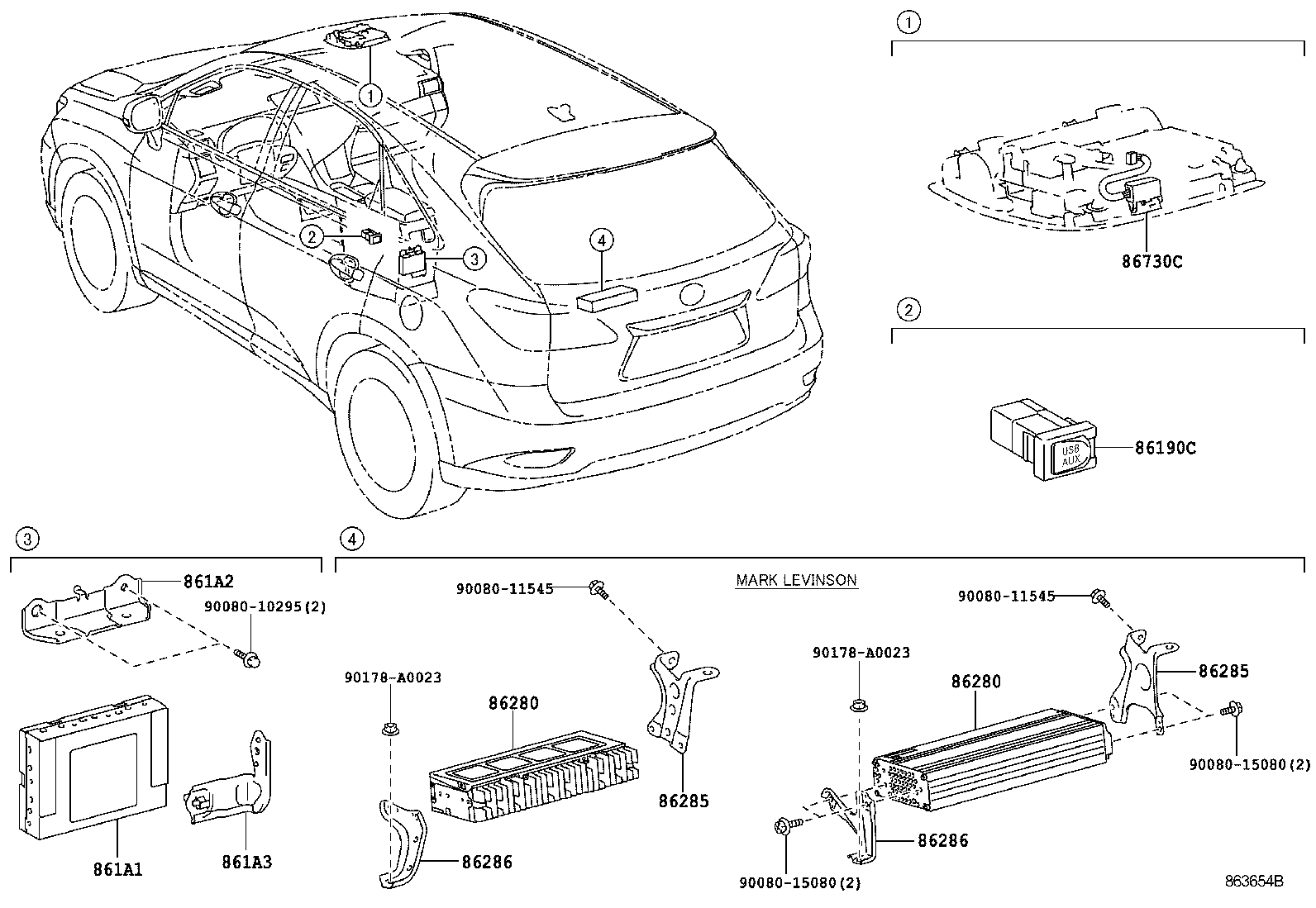 1
2
3
4

1
86730C

2
USB
AUX
86190C

3
861A2
90080-10295(2)
861A1
861A3

4
MARK LEVINSON
90080-11545
90178-A0023
86280
86285
86286
90080-11545
90178-A0023
86280
86285
90080-15080(2)
86286
90080-15080(2)
863654B