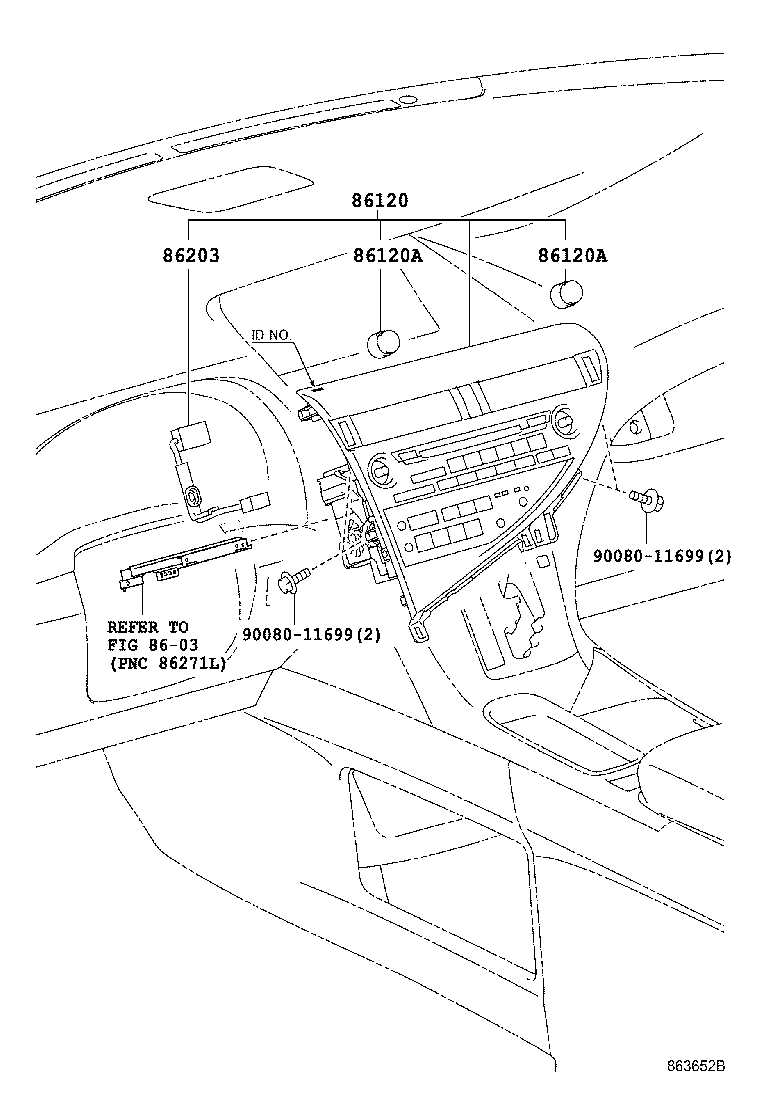 86120

86203

86120A

86120A

ID NO.

90080-11699(2)

REFER TO
FIG 86-03
(PNC 86271L)

90080-11699(2)

863652B