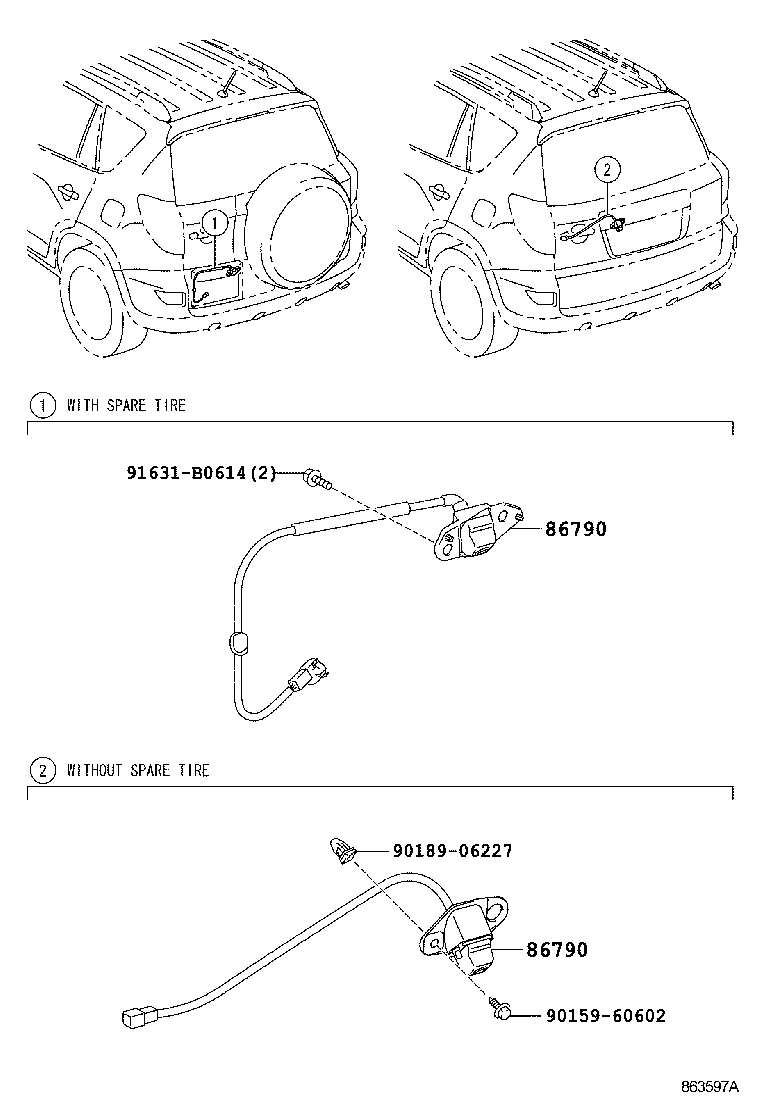 1

2

1 WITH SPARE TIRE

91631-B0614(2)

86790

2 WITHOUT SPARE TIRE

90189-06227

86790

90159-60602

863597A