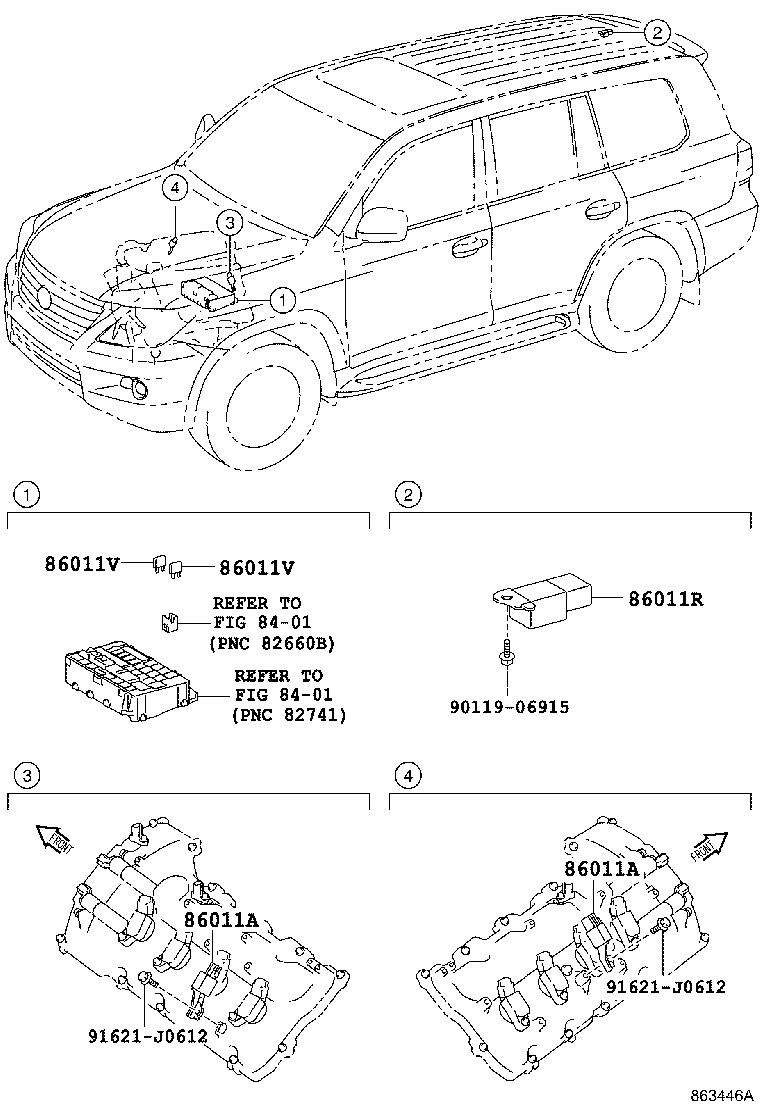 2
4
3
1

1

86011V
86011V
REFER TO
FIG 84-01
(PNC 82660B)
REFER TO
FIG 84-01
(PNC 82741)

2

86011R
90119-06915

3

FRONT
86011A
91621-J0612

4

FRONT
86011A
91621-J0612

863446A