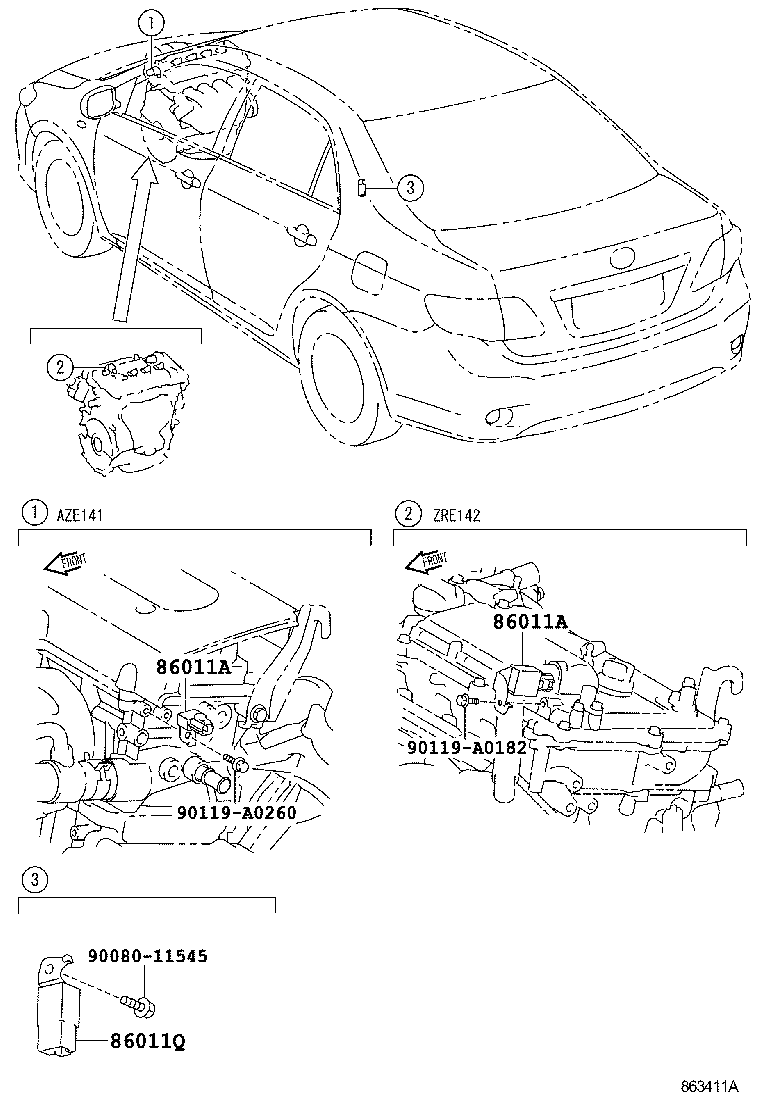 1
3
2

1 AZE141

FRONT

86011A

90119-A0260

2 ZRE142

FRONT

86011A

90119-A0182

3

90080-11545

86011Q

863411A