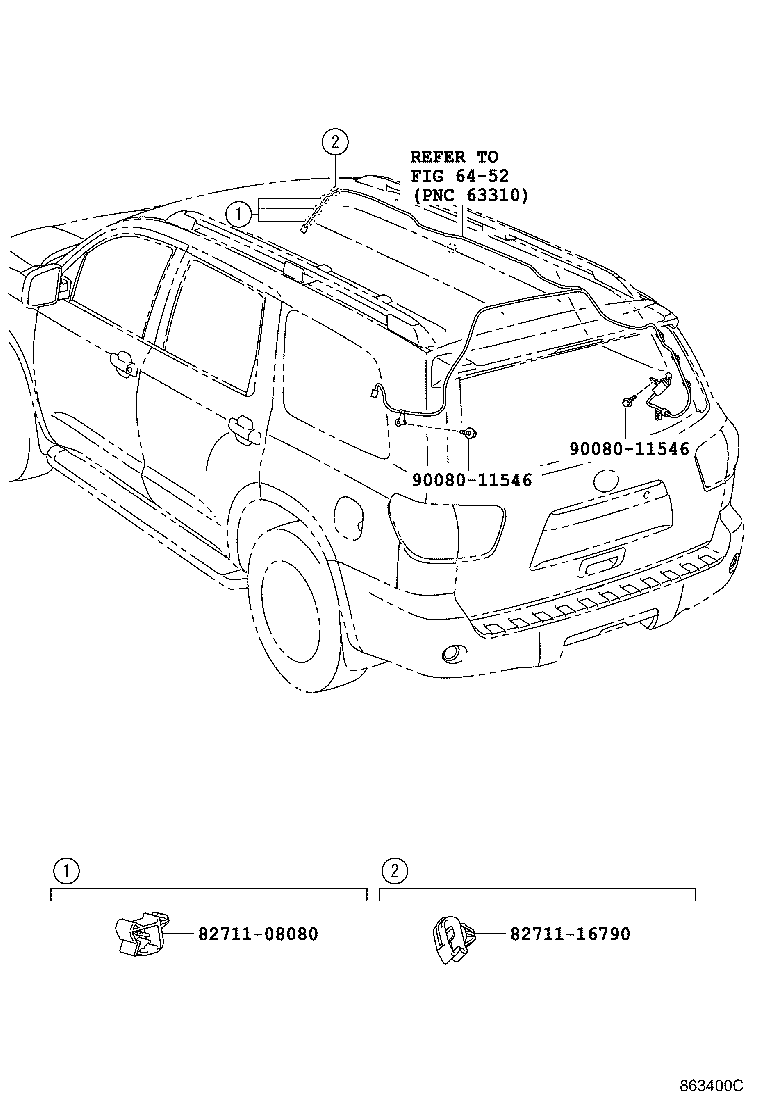 2

REFER TO
FIG 64-52
(PNC 63310)

1

90080-11546

90080-11546

1

82711-08080

2

82711-16790

863400C