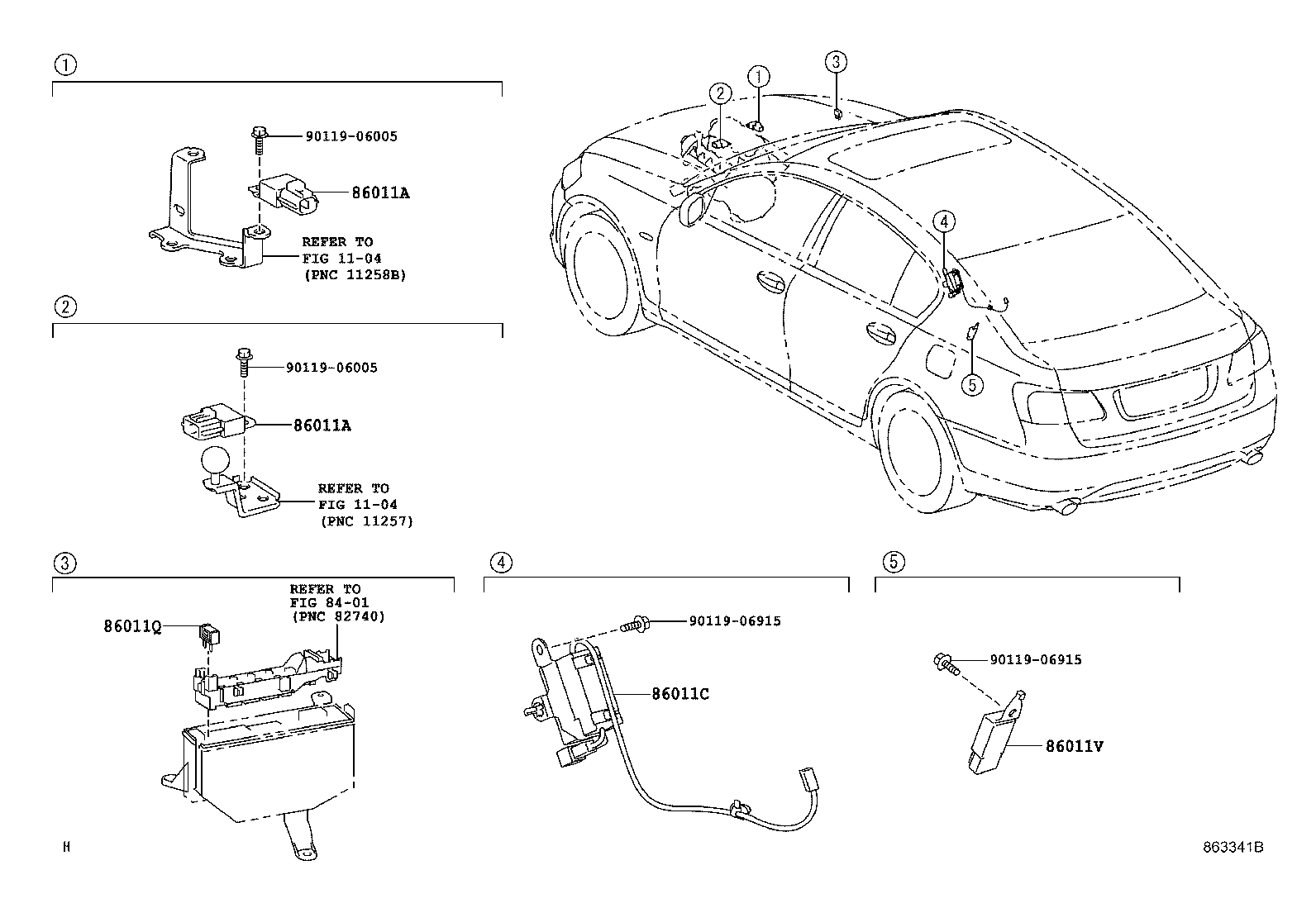 ①

90119-06005

86011A

REFER TO FIG 11-04 (PNC 11258B)

②

90119-06005

86011A

REFER TO FIG 11-04 (PNC 11257)

②
①
③
④
⑤

③

REFER TO FIG 84-01 (PNC 82740)

86011Q

④

90119-06915

86011C

⑤

90119-06915

86011V

H

863341B