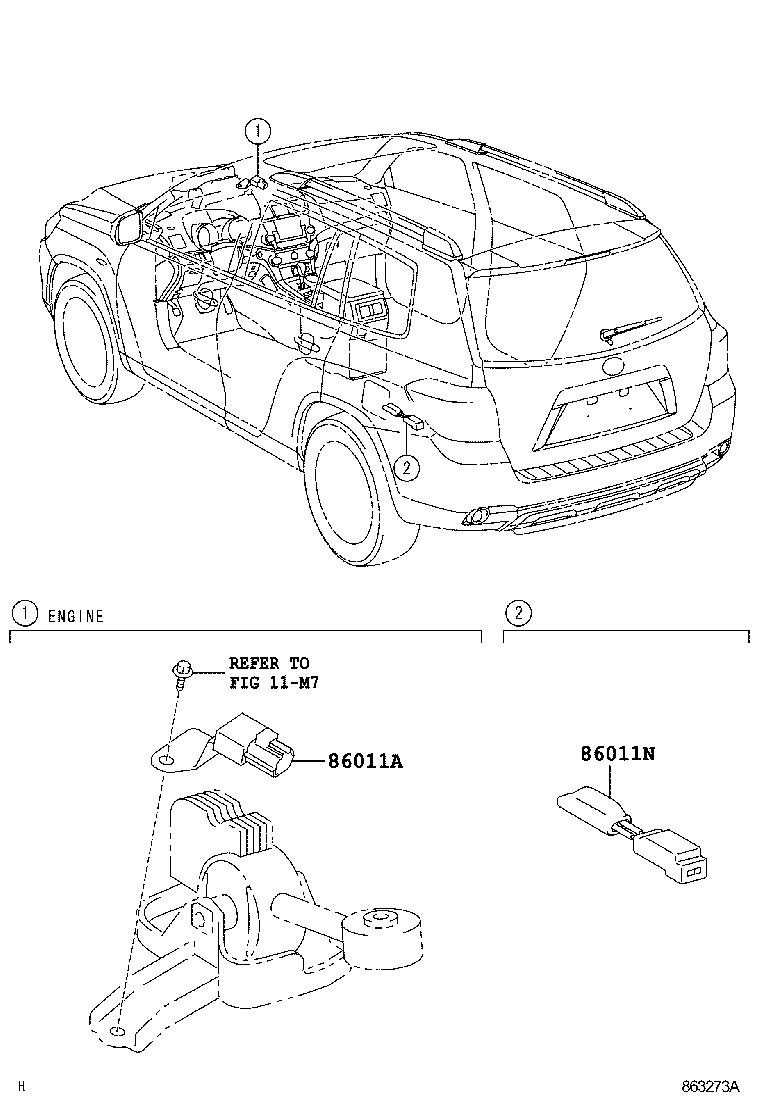 1

2

1 ENGINE

2

REFER TO FIG 11-M7

86011A

86011N

H

863273A