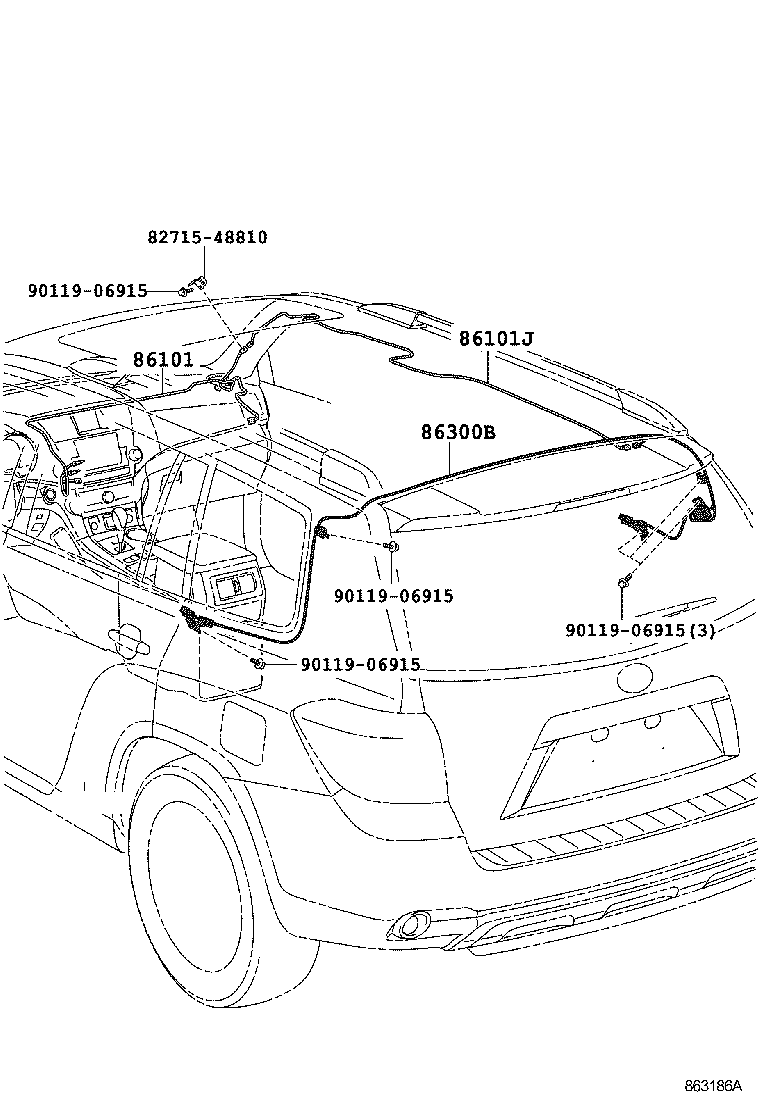 82715-48810
90119-06915
86101
86101J
86300B
90119-06915
90119-06915(3)
90119-06915
863186A