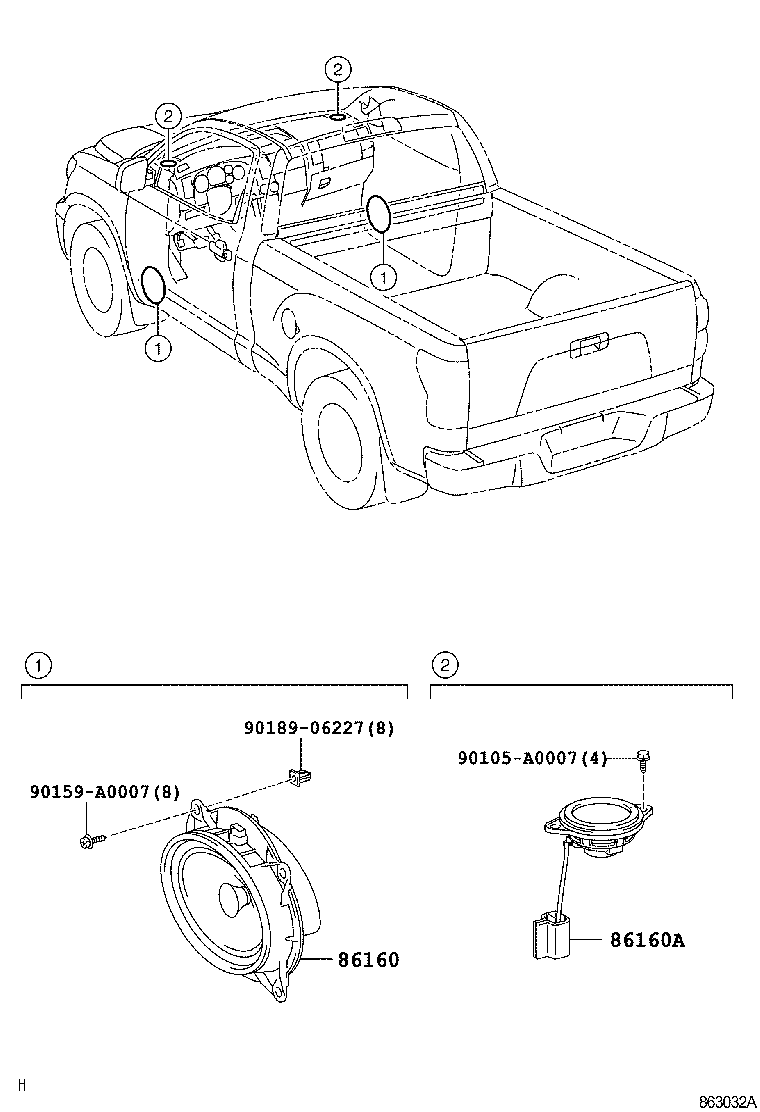 2

2

1

1

1

90189-06227(8)

90159-A0007(8)

86160

2

90105-A0007(4)

86160A

H

863032A