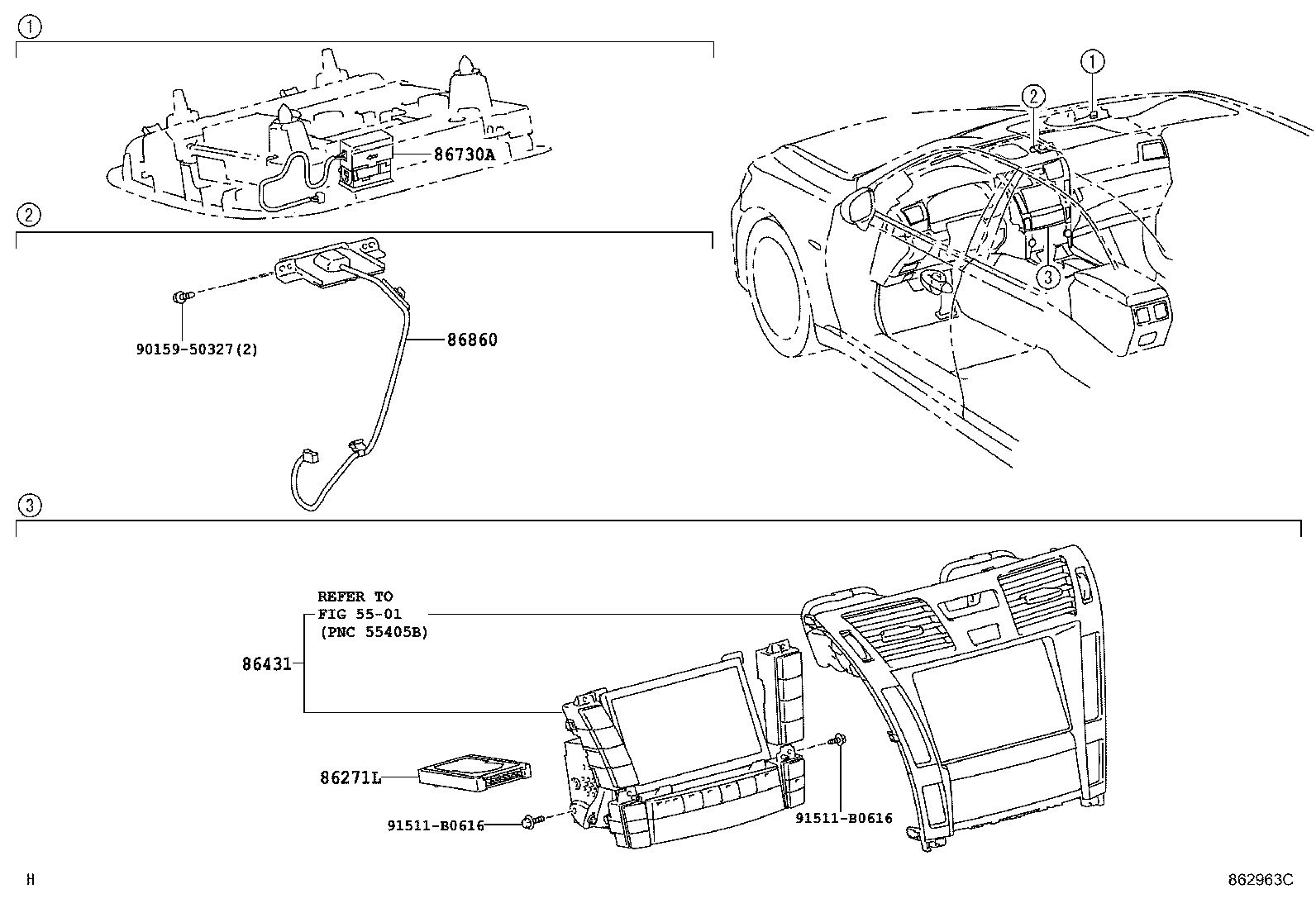 ①

86730A

②

90159-50327(2)

86860

①

②

③

③

REFER TO
FIG 55-01
(PNC 55405B)

86431

86271L

91511-B0616

91511-B0616

H

862963C