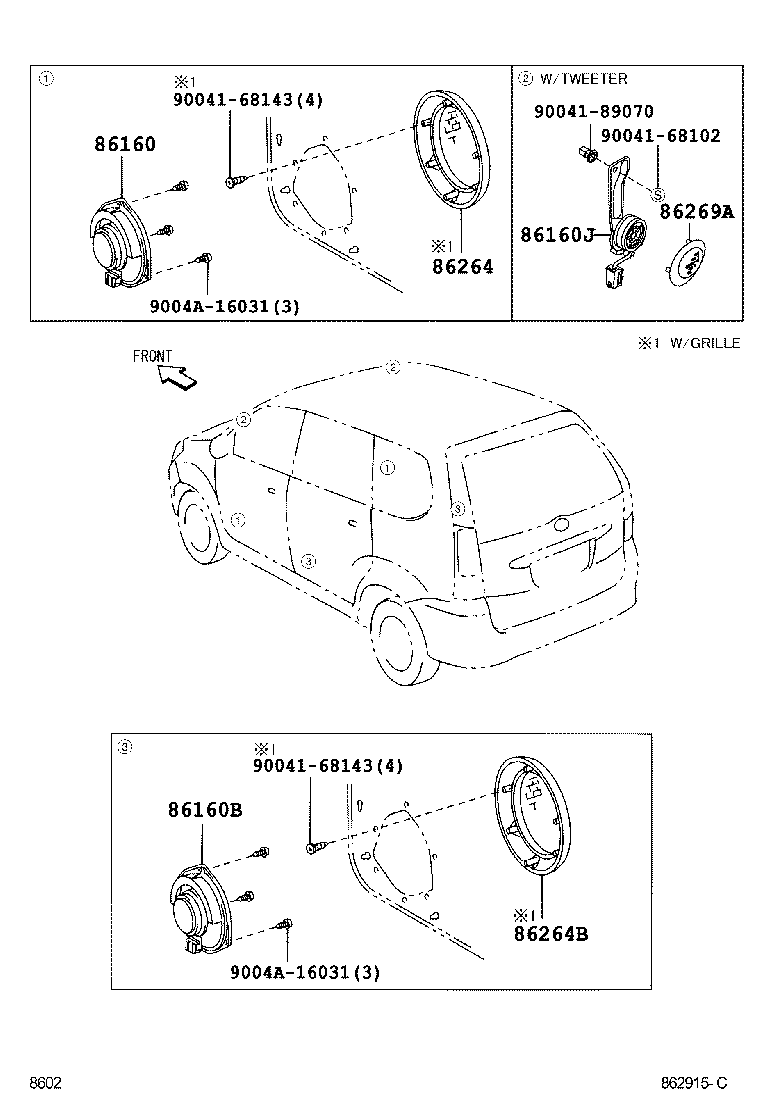 ①
※1
90041-68143(4)
86160
※1
86264
9004A-16031(3)

② W/TWEETER
90041-89070
90041-68102
86269A
86160J

※1 W/GRILLE

FRONT
②
②
①
①
③
③

③
※1
90041-68143(4)
86160B
※1
86264B
9004A-16031(3)

8602
862915-C